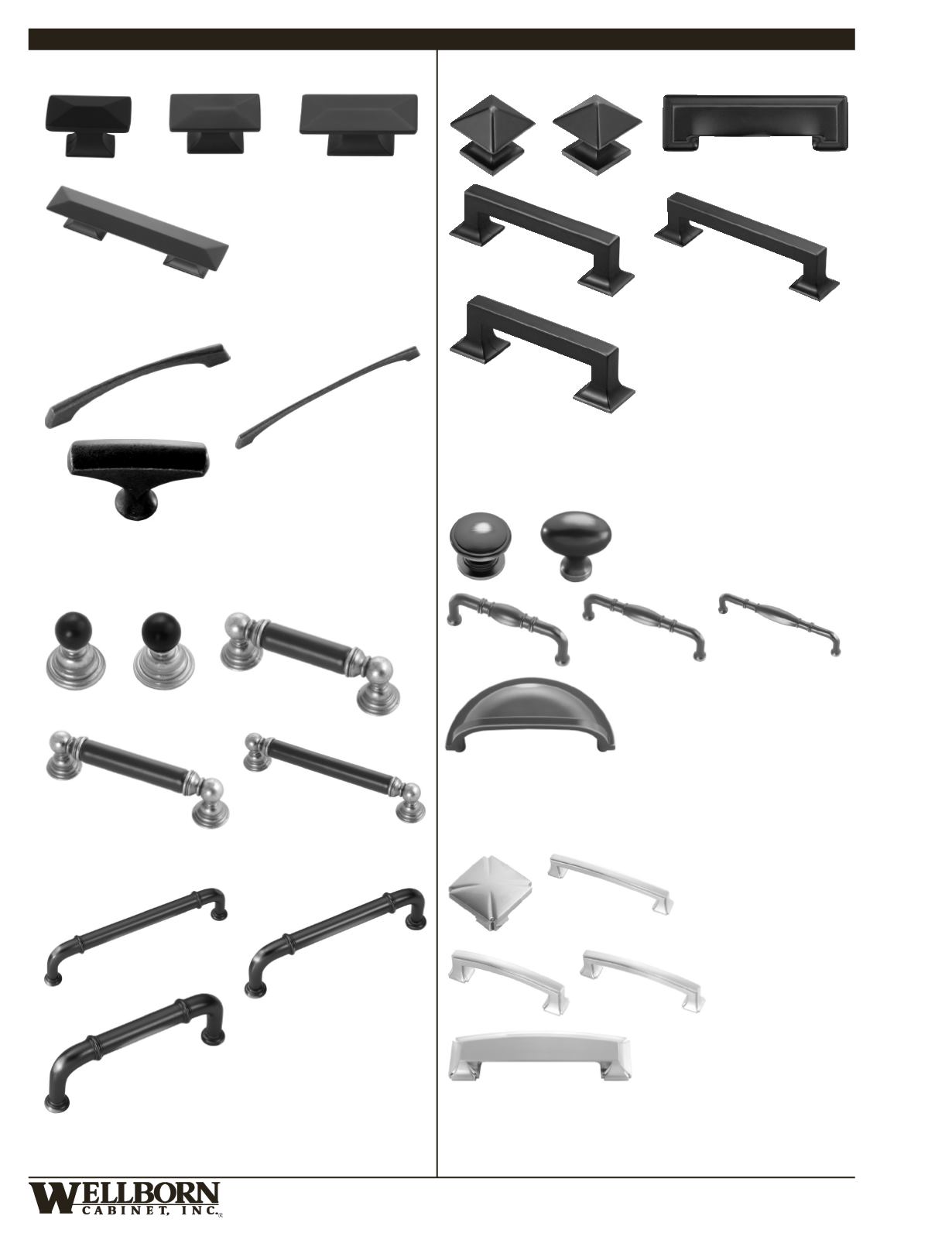 WELLBORN
CABINET, INC.®