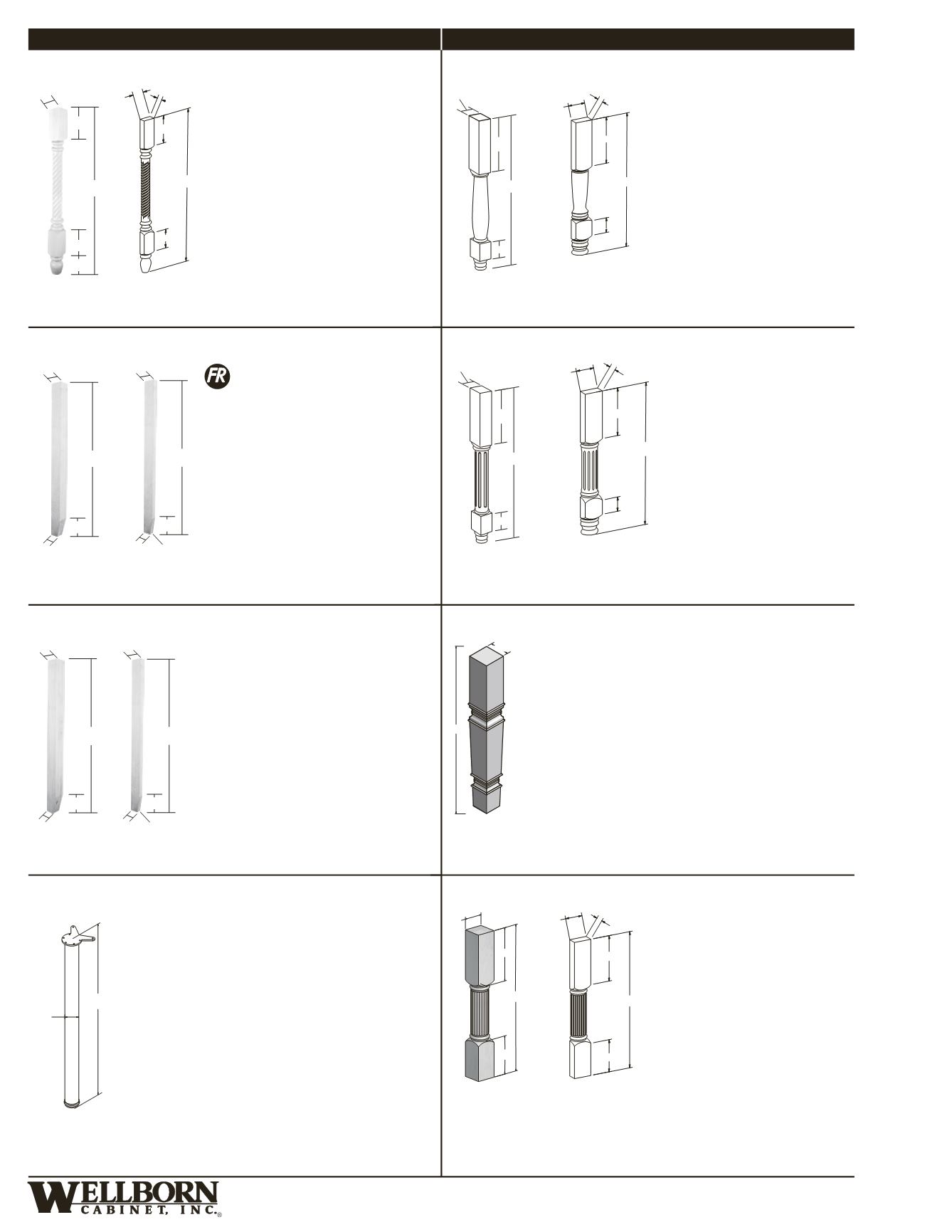 FR

WELLBORN
CABINET, INC.®