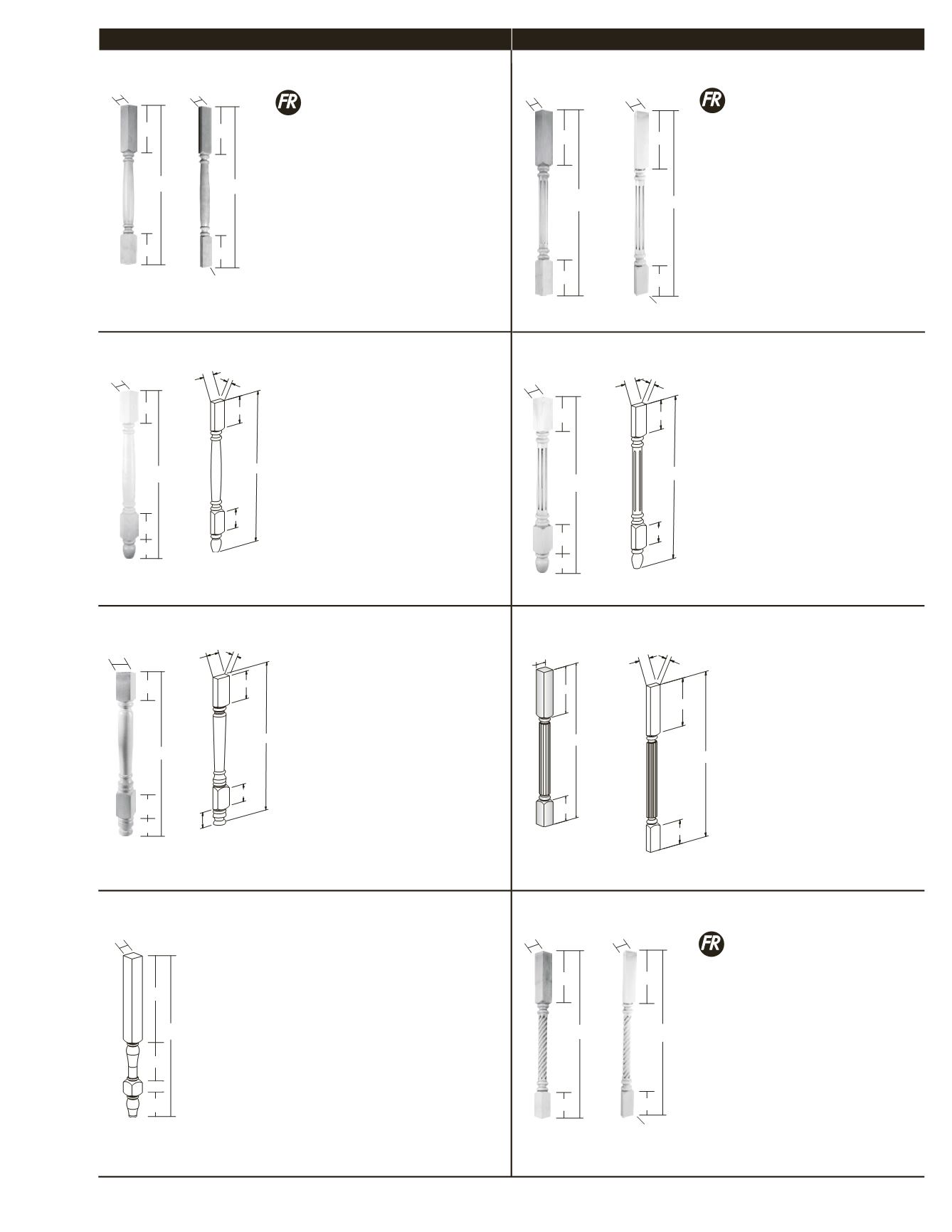 FR

FR

FR