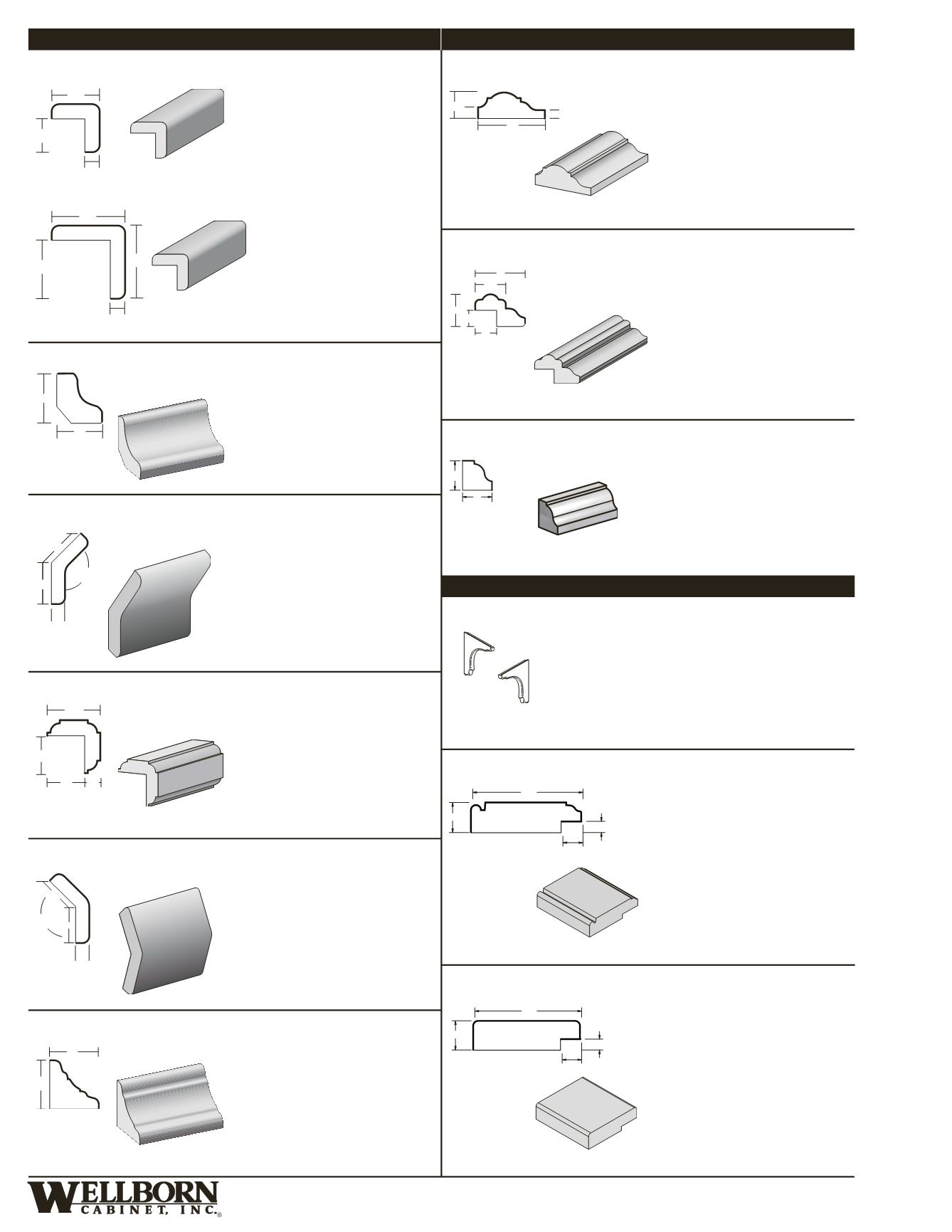 WELLBORN
CABINET, INC.®