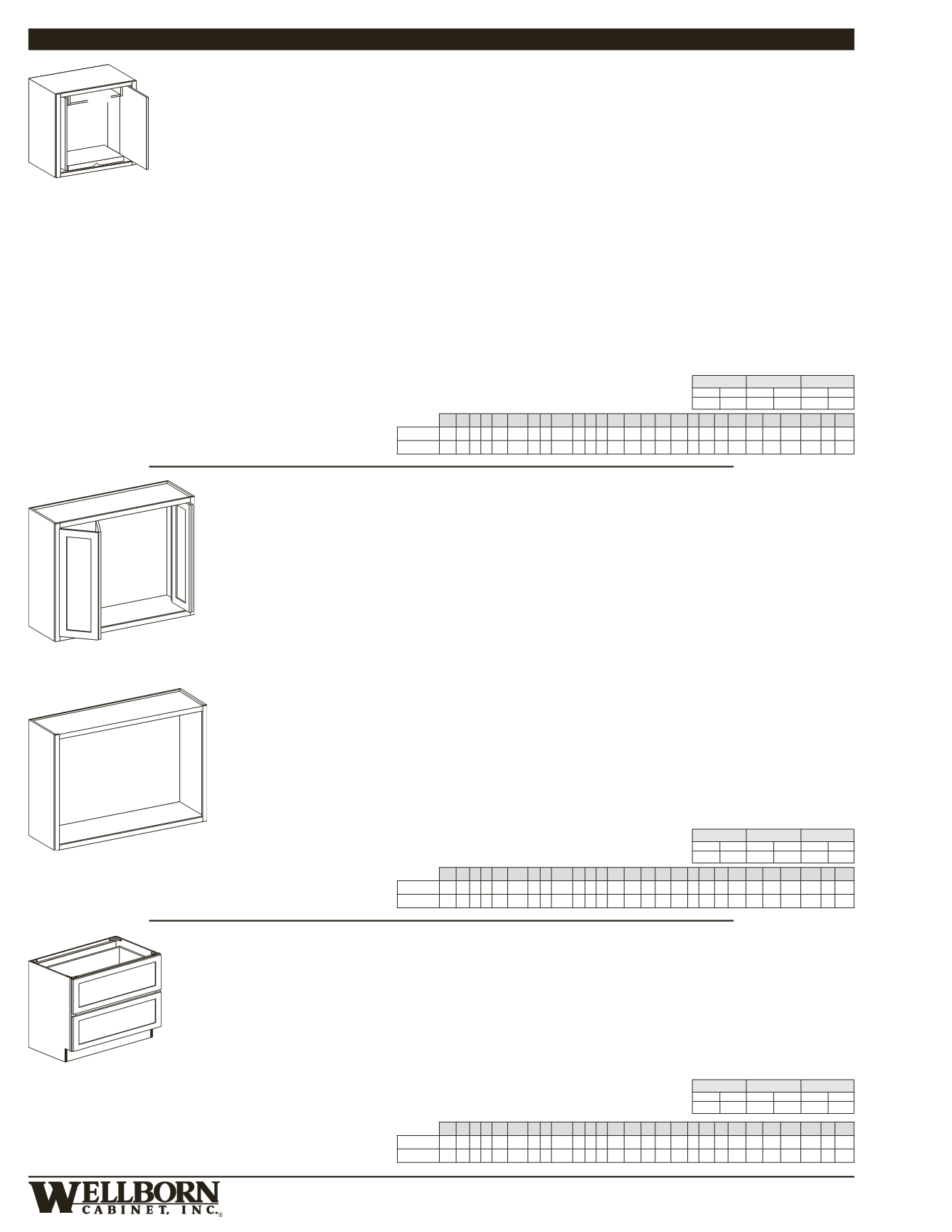 WELLBORN
CABINET, INC.®