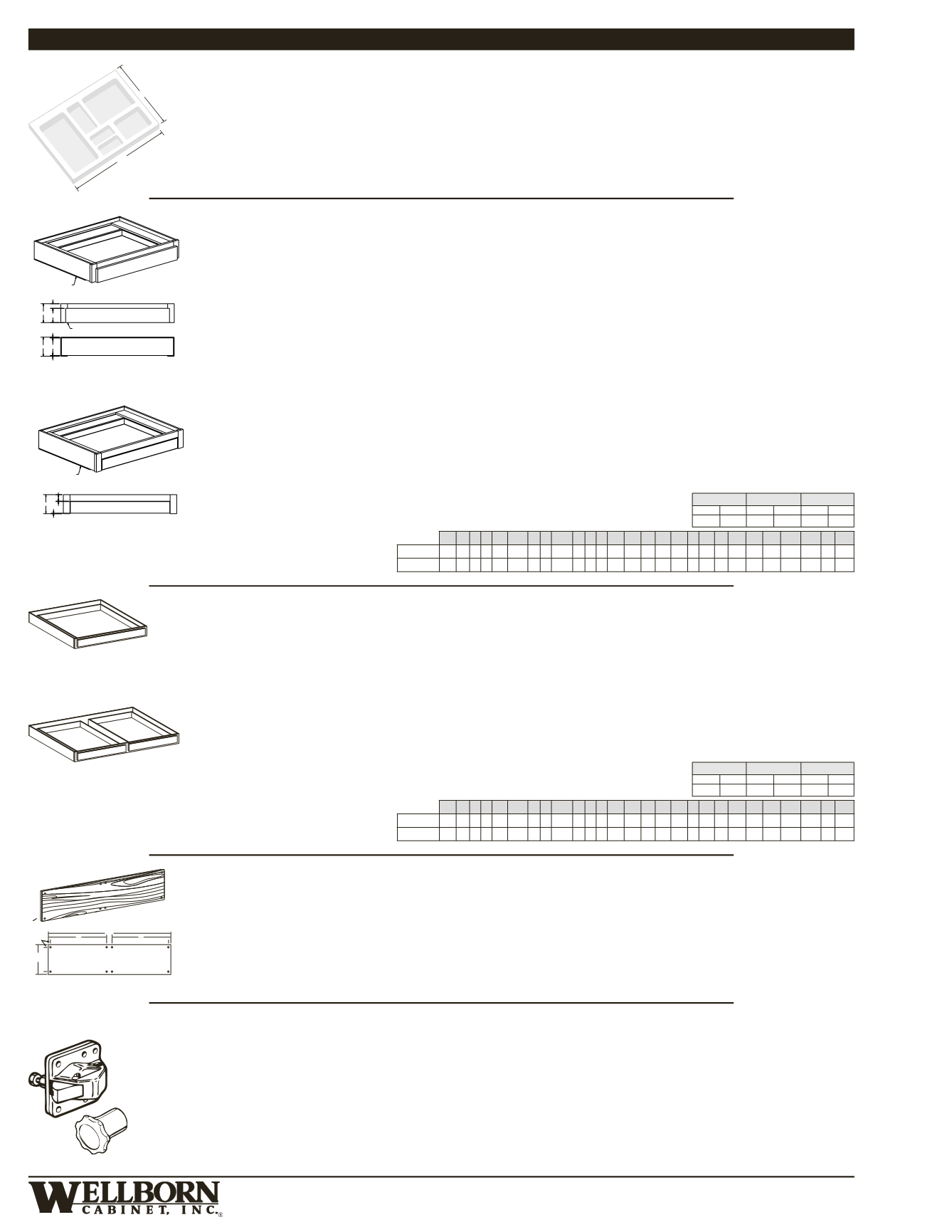 WELLBORN
CABINET, INC.®