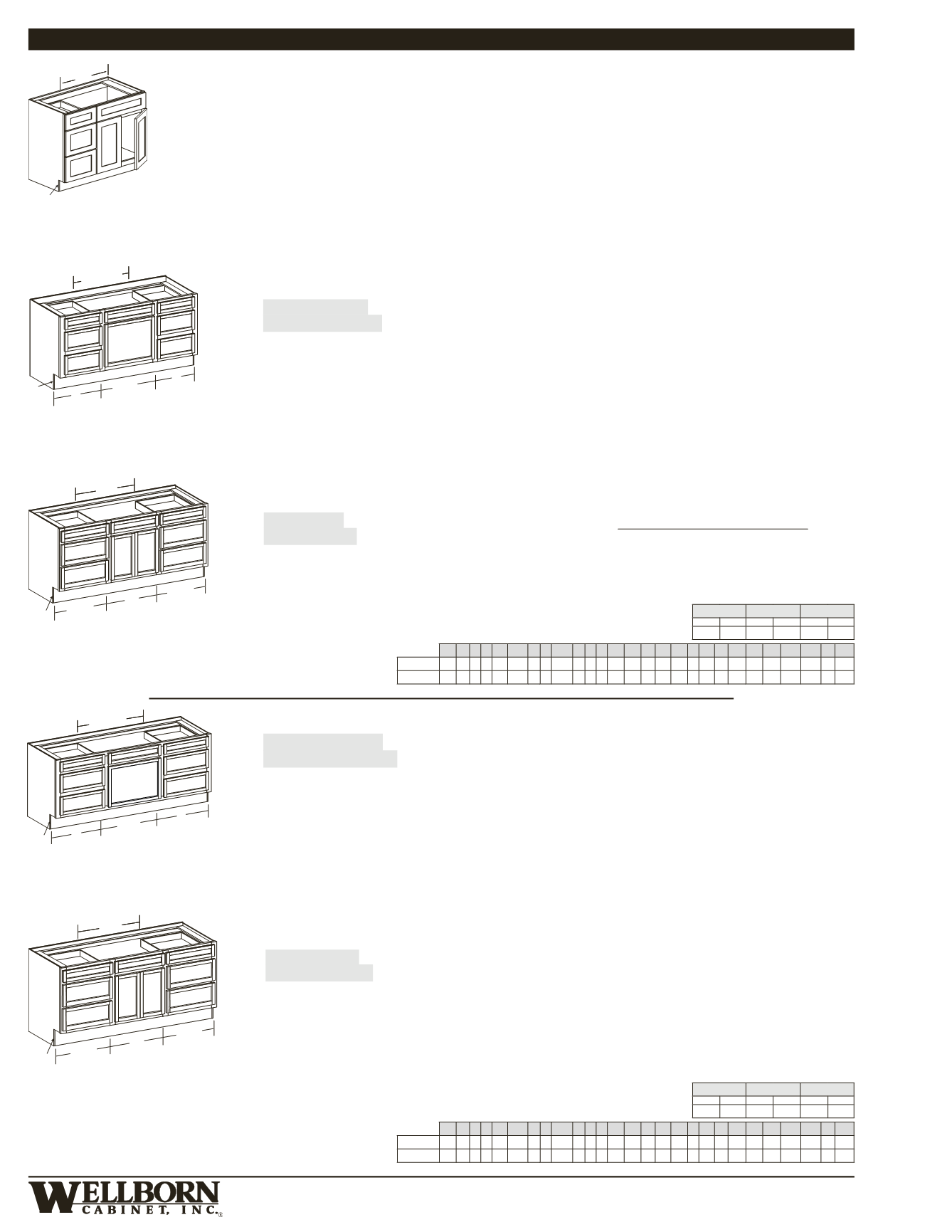 WELLBORN CABINET, INC.®