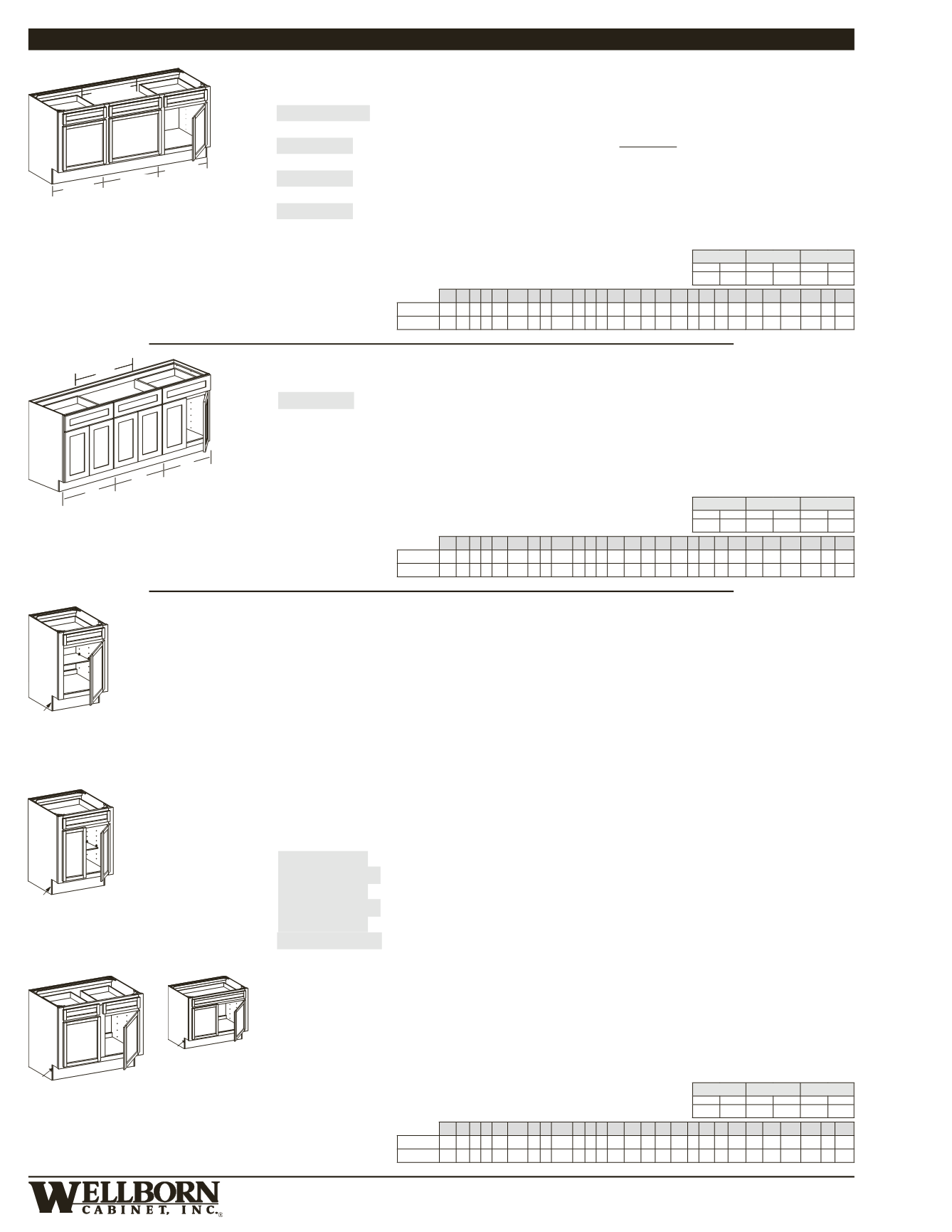 WELLBORN
CABINET, INC.®