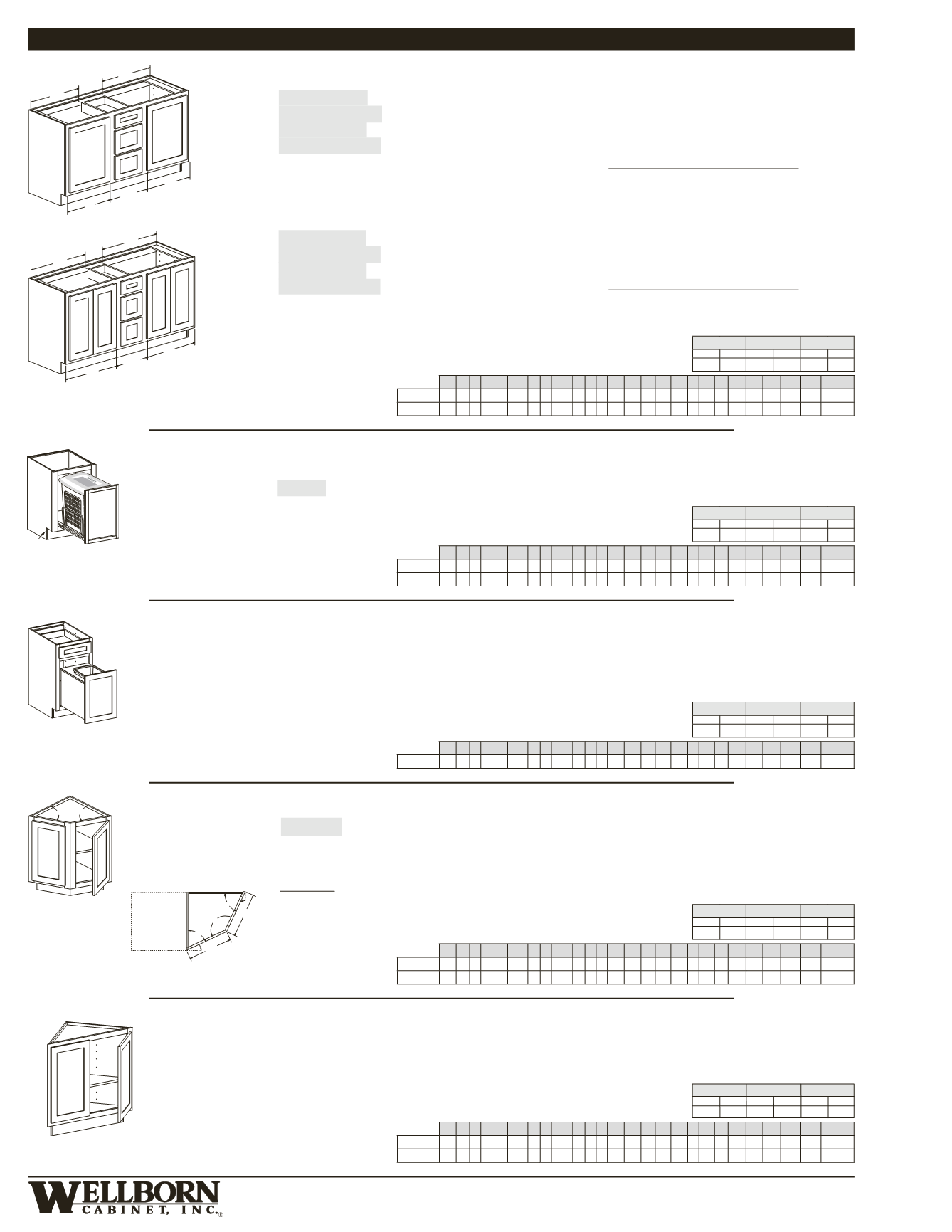 WELLBORN
CABINET, INC.®