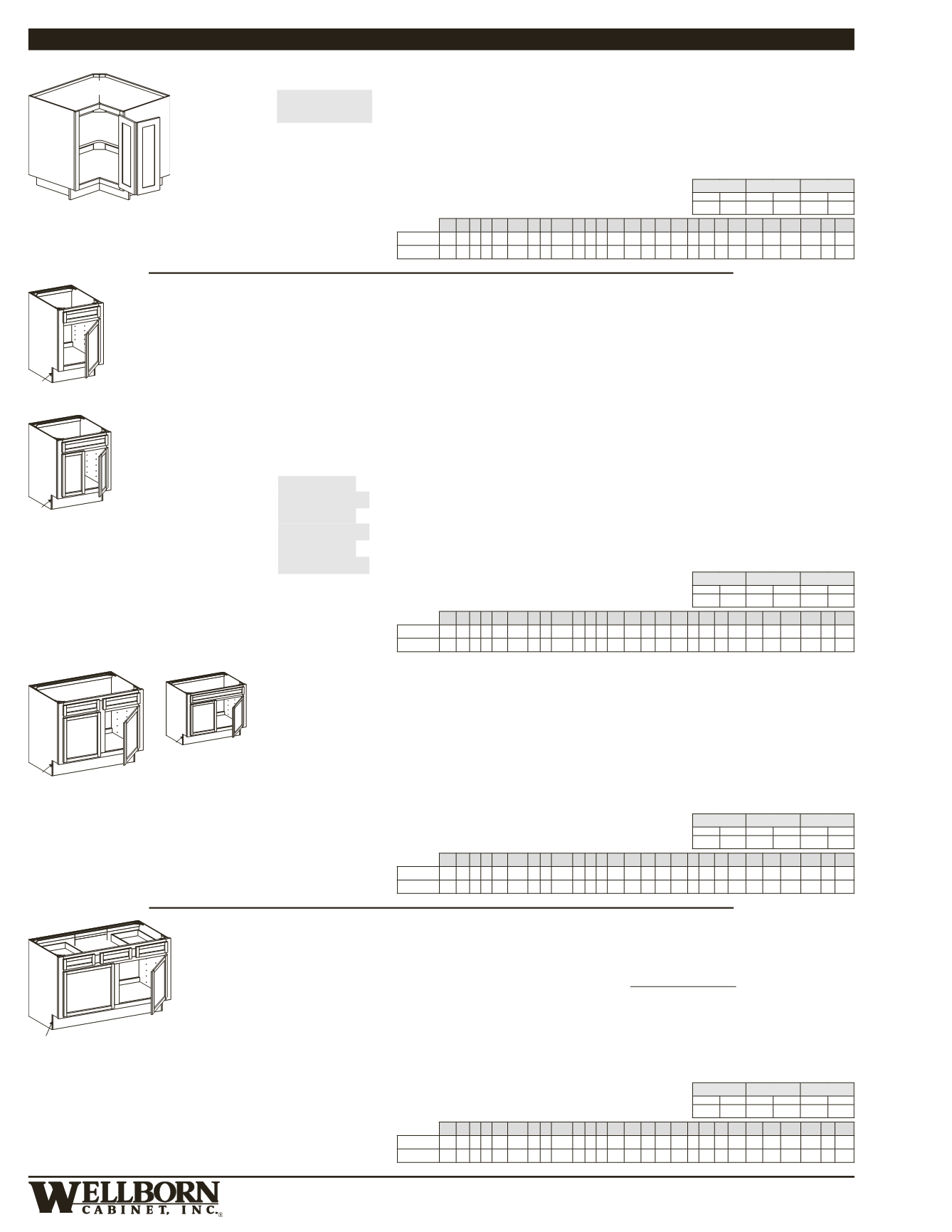 WELLBORN
CABINET, INC.®