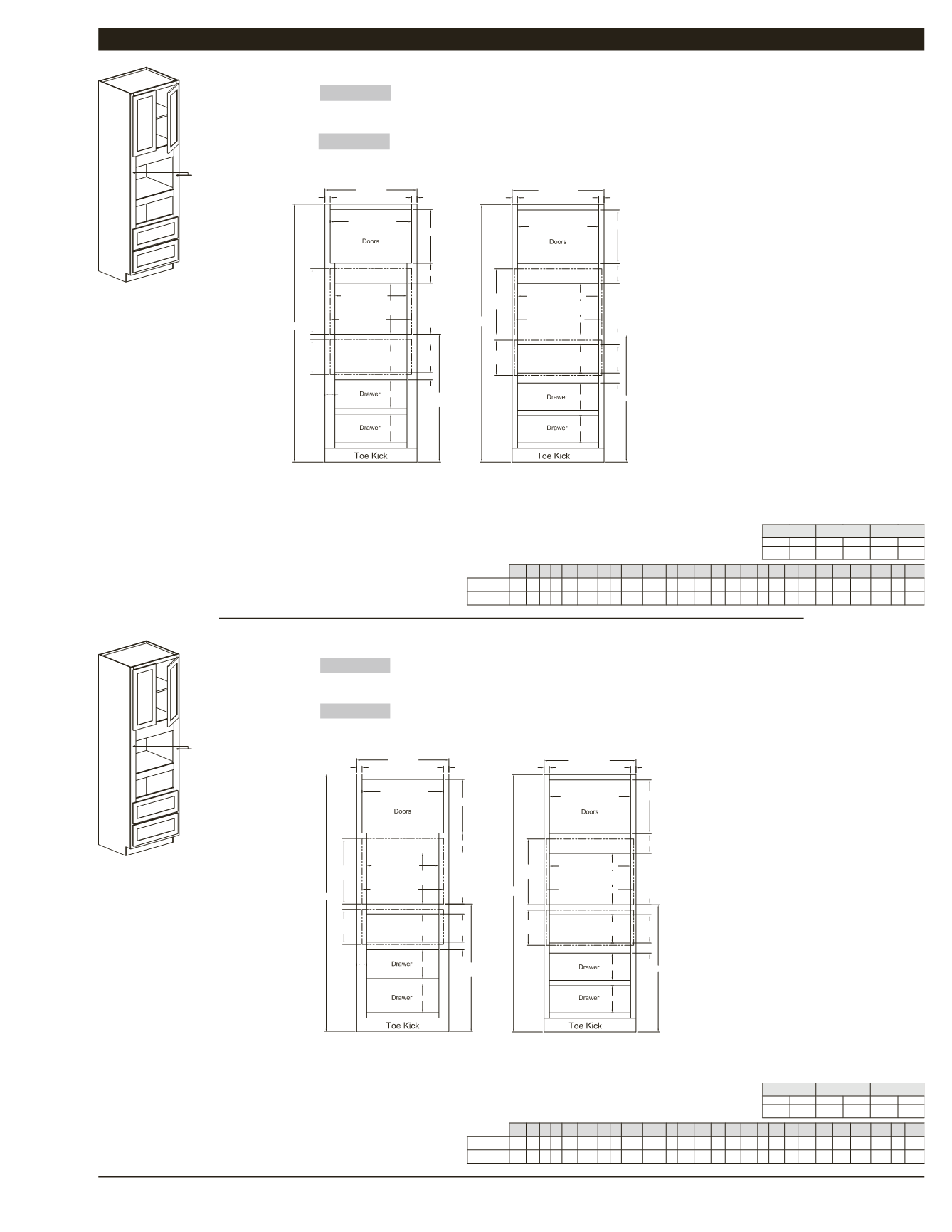 Doors

Drawer

Drawer

Toe Kick

Doors

Drawer

Drawer

Toe Kick

Doors

Drawer

Drawer

Toe Kick

Doors

Drawer

Drawer

Toe Kick