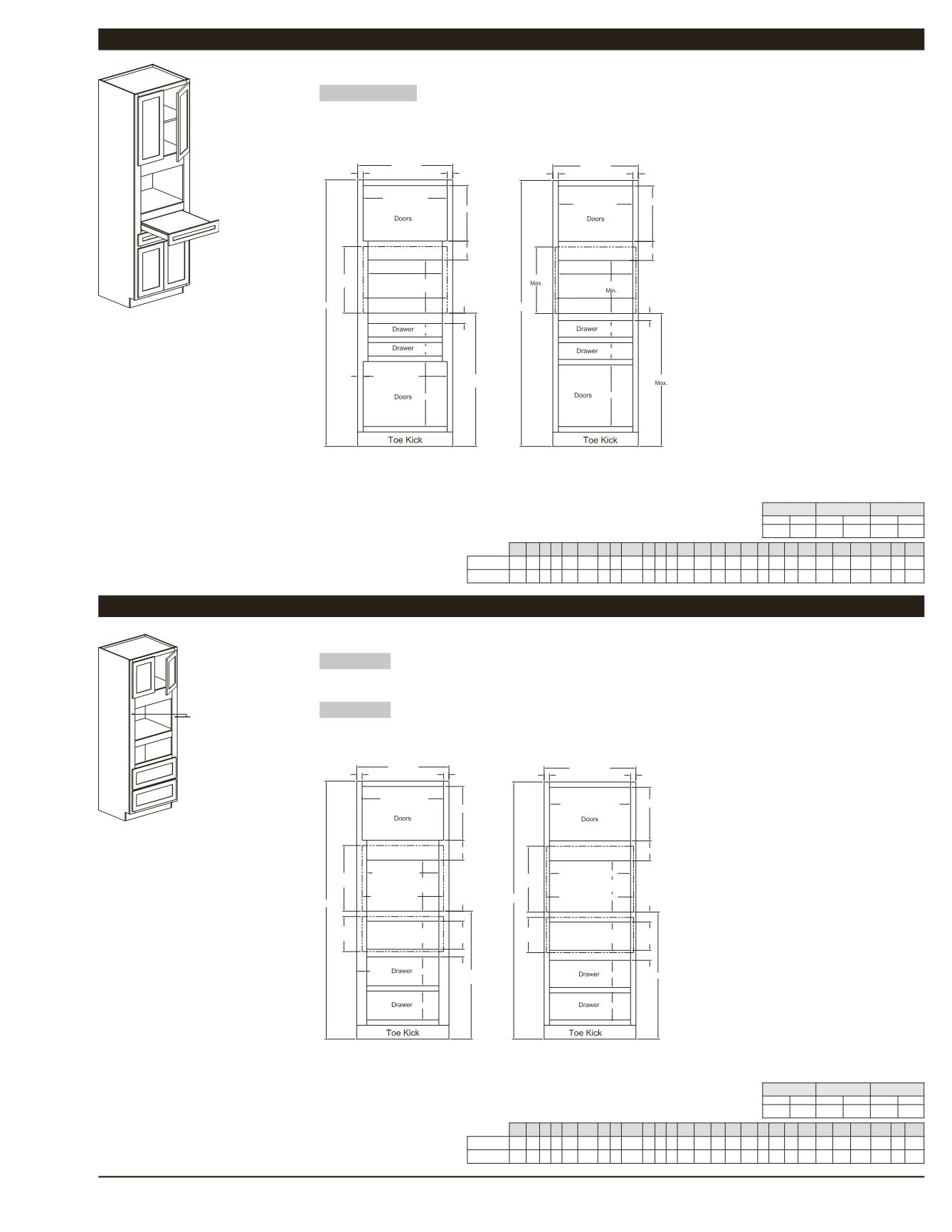 Doors

Drawer

Drawer

Doors

Toe Kick

Doors

Max.

Min.

Drawer

Drawer

Doors

Max.

Toe Kick

Doors

Drawer

Drawer

Toe Kick

Doors

Drawer

Drawer

Toe Kick