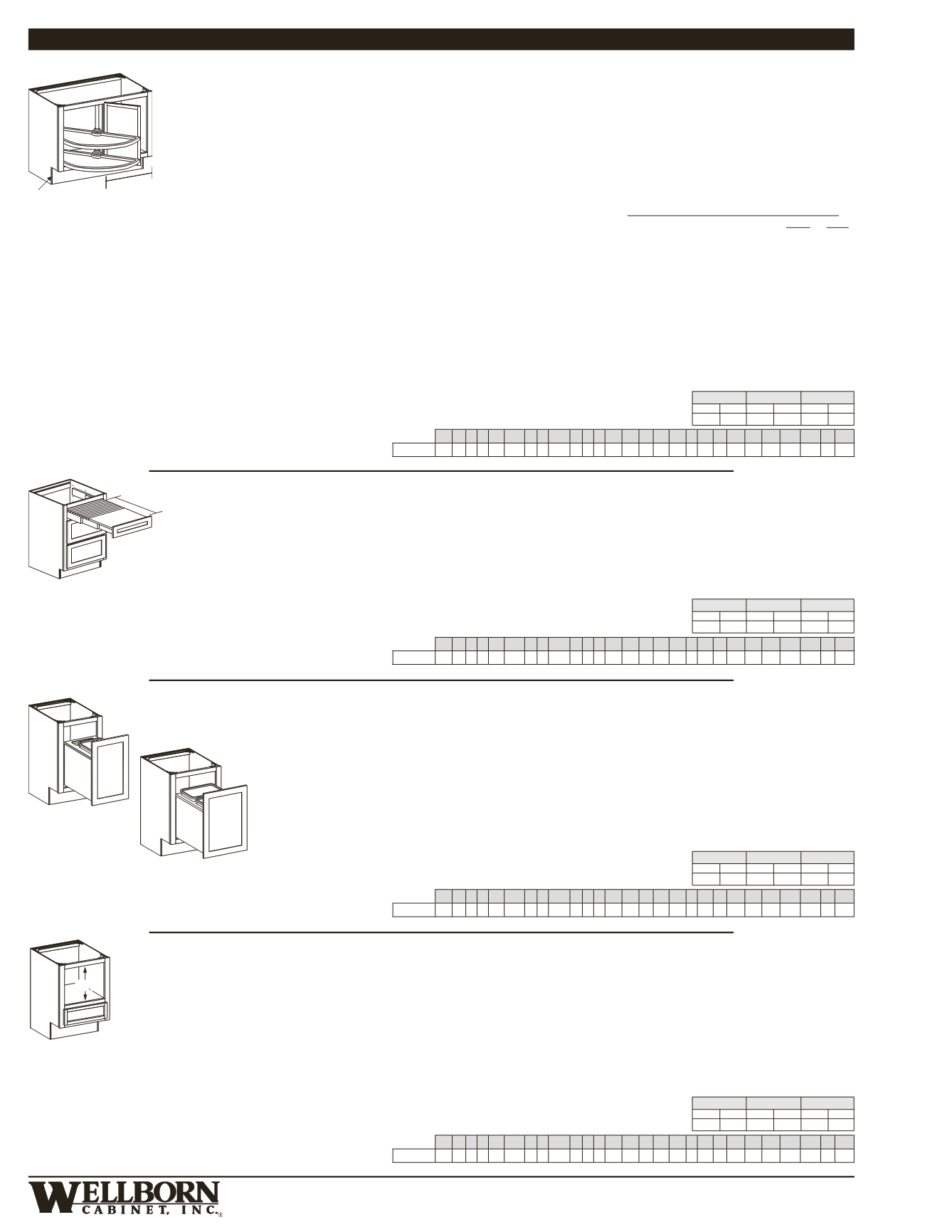 WELLBORN
CABINET, INC.®