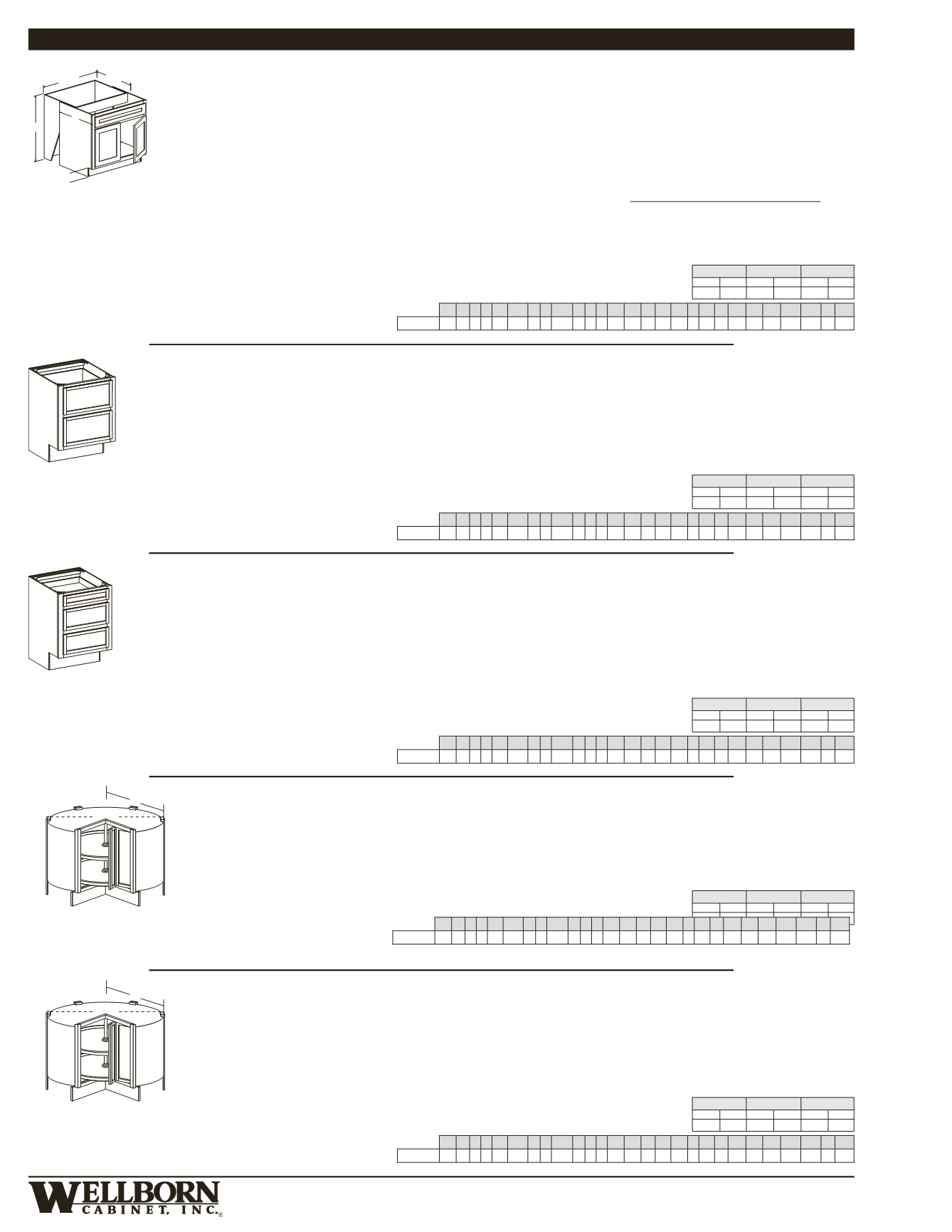 WELLBORN
CABINET, INC.®