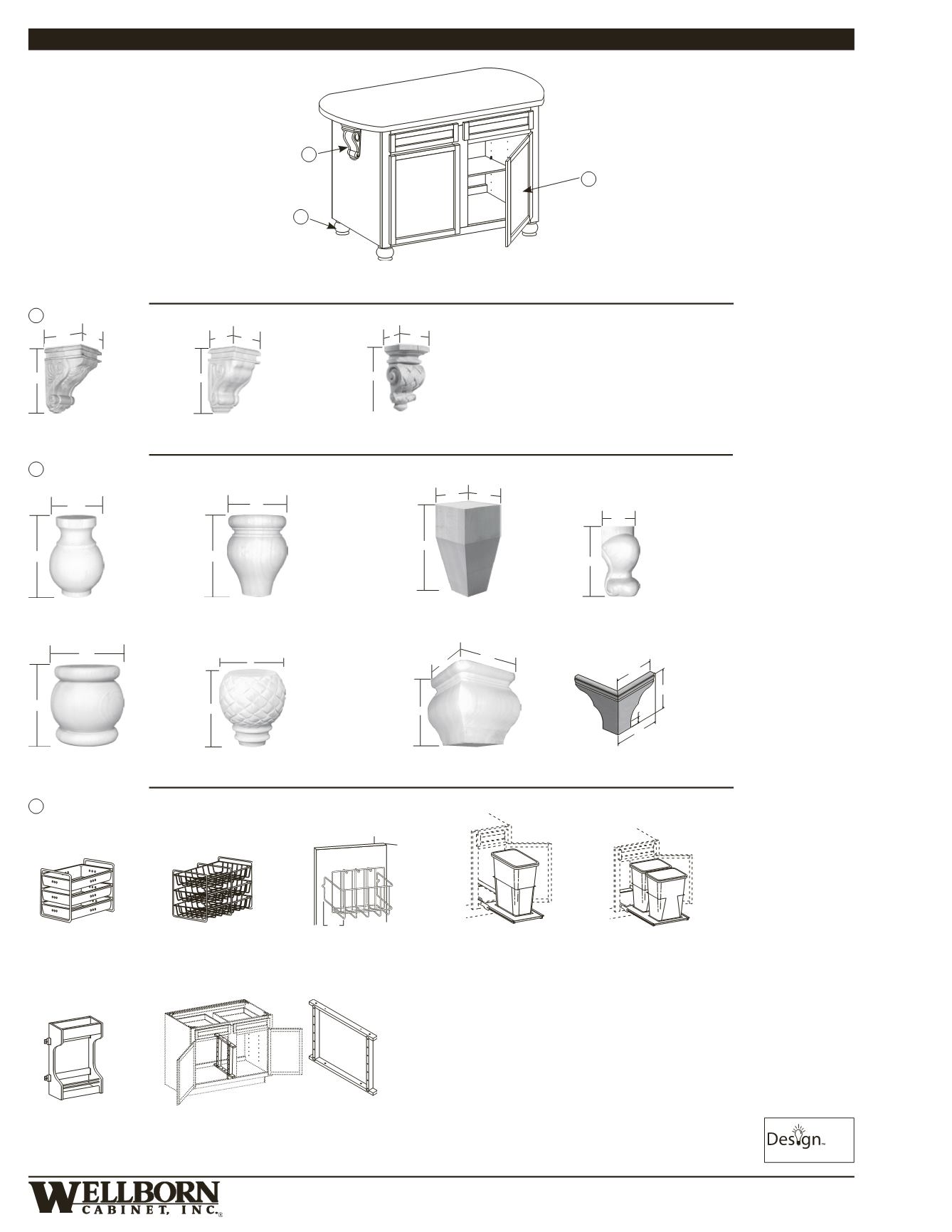 Design™

WELLBORN
CABINET, INC.®