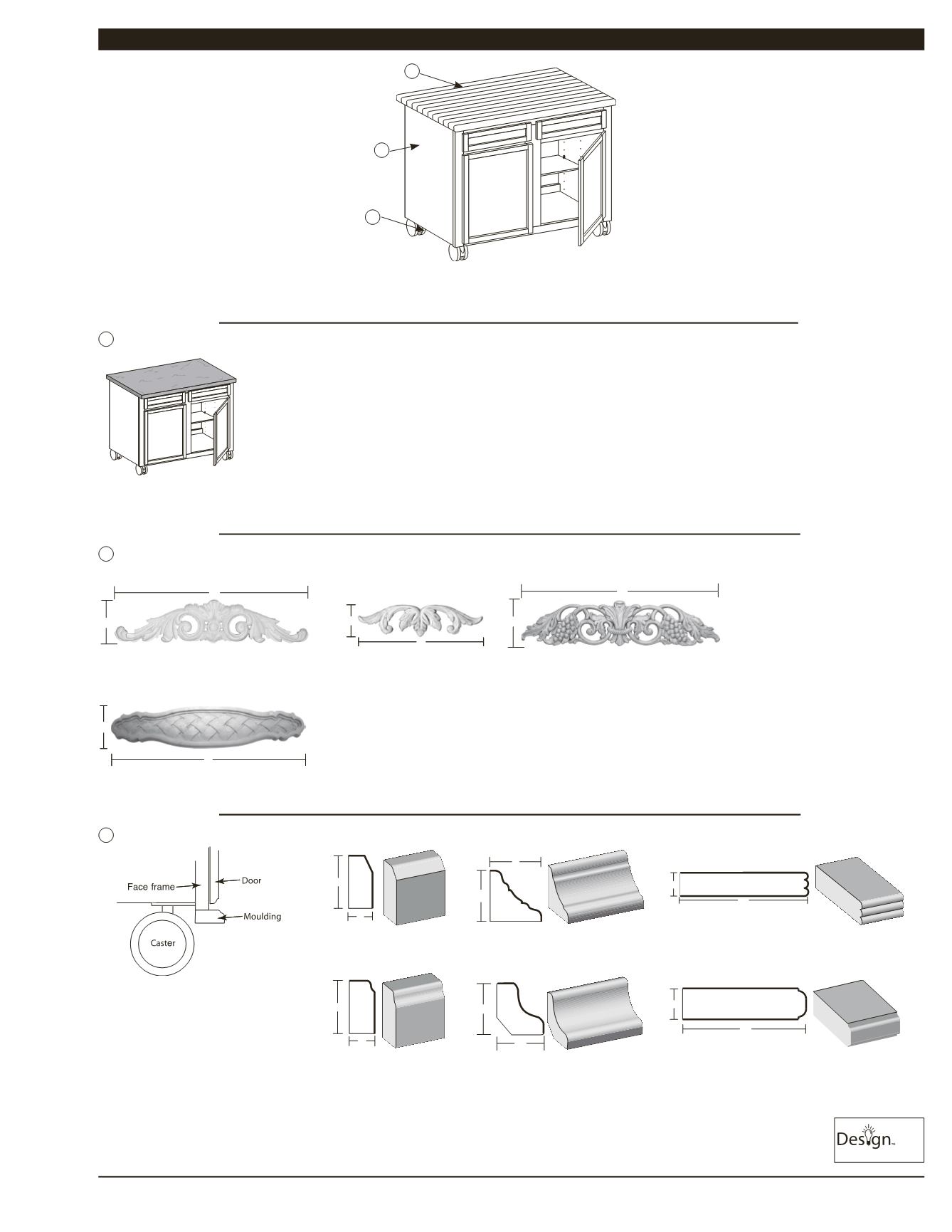 Face frame
Door
Moulding
Caster

Design™