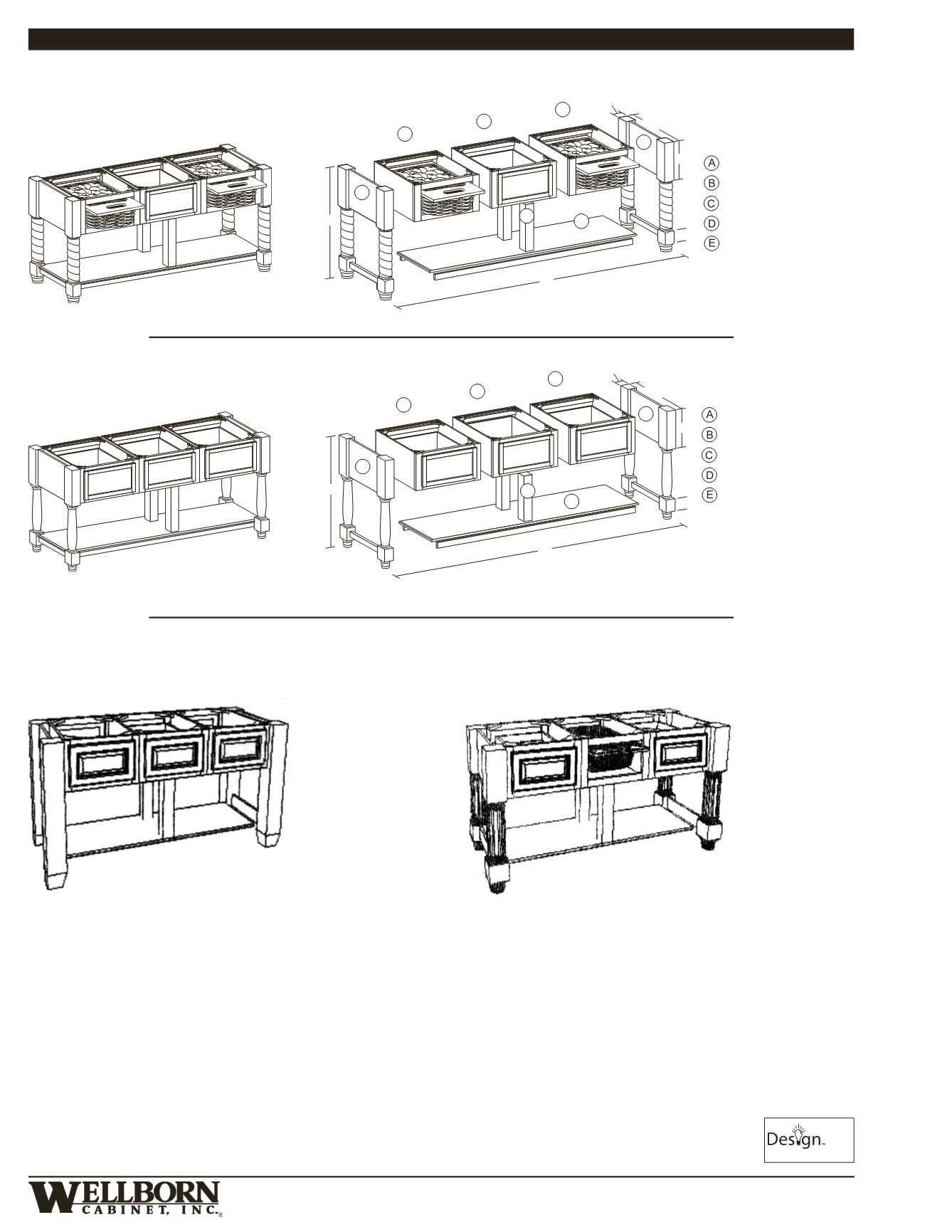 A
B
C
D
E

A
B
C
D
E

Design™

WELLBORN
CABINET, INC.®