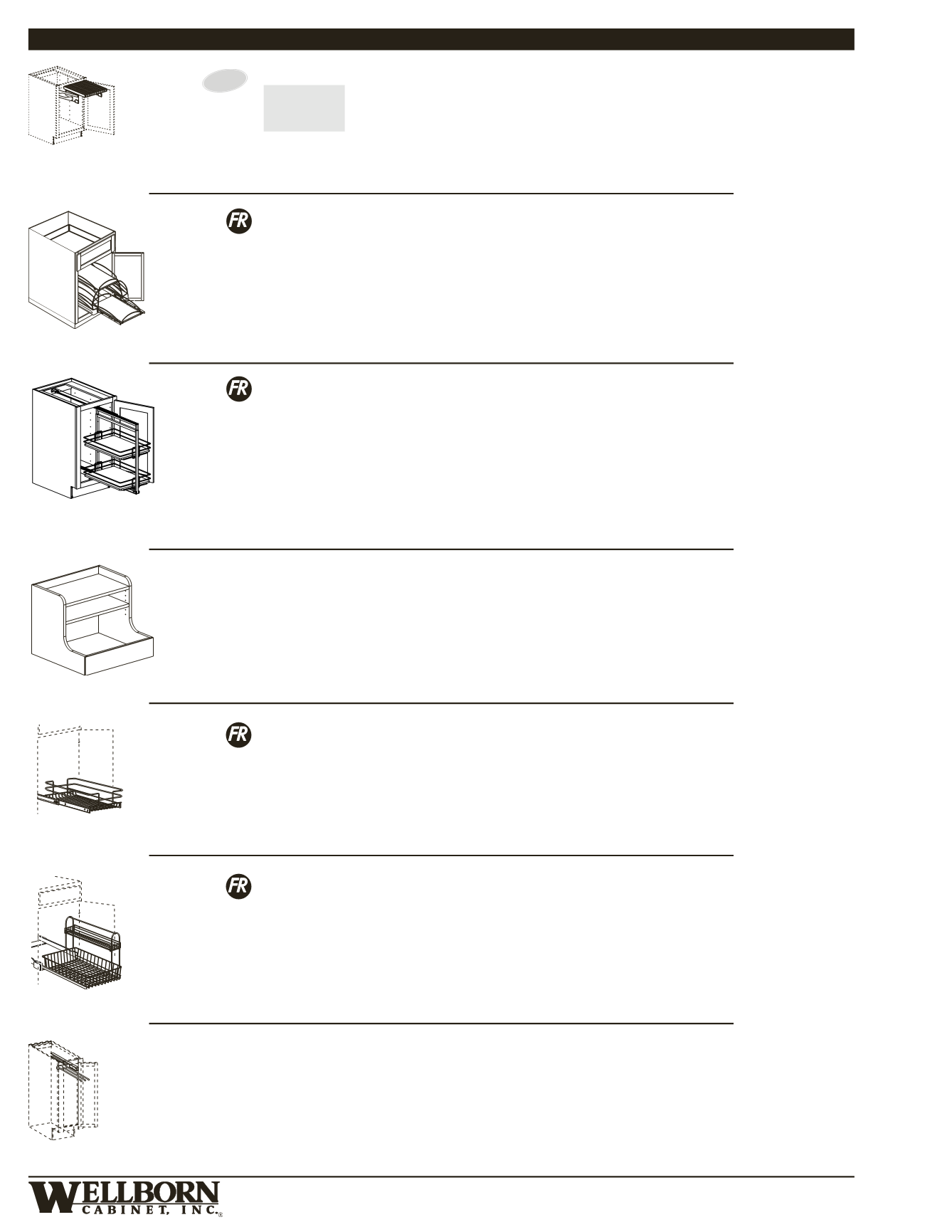 FR

FR

FR

FR

WELLBORN CABINET, INC.®