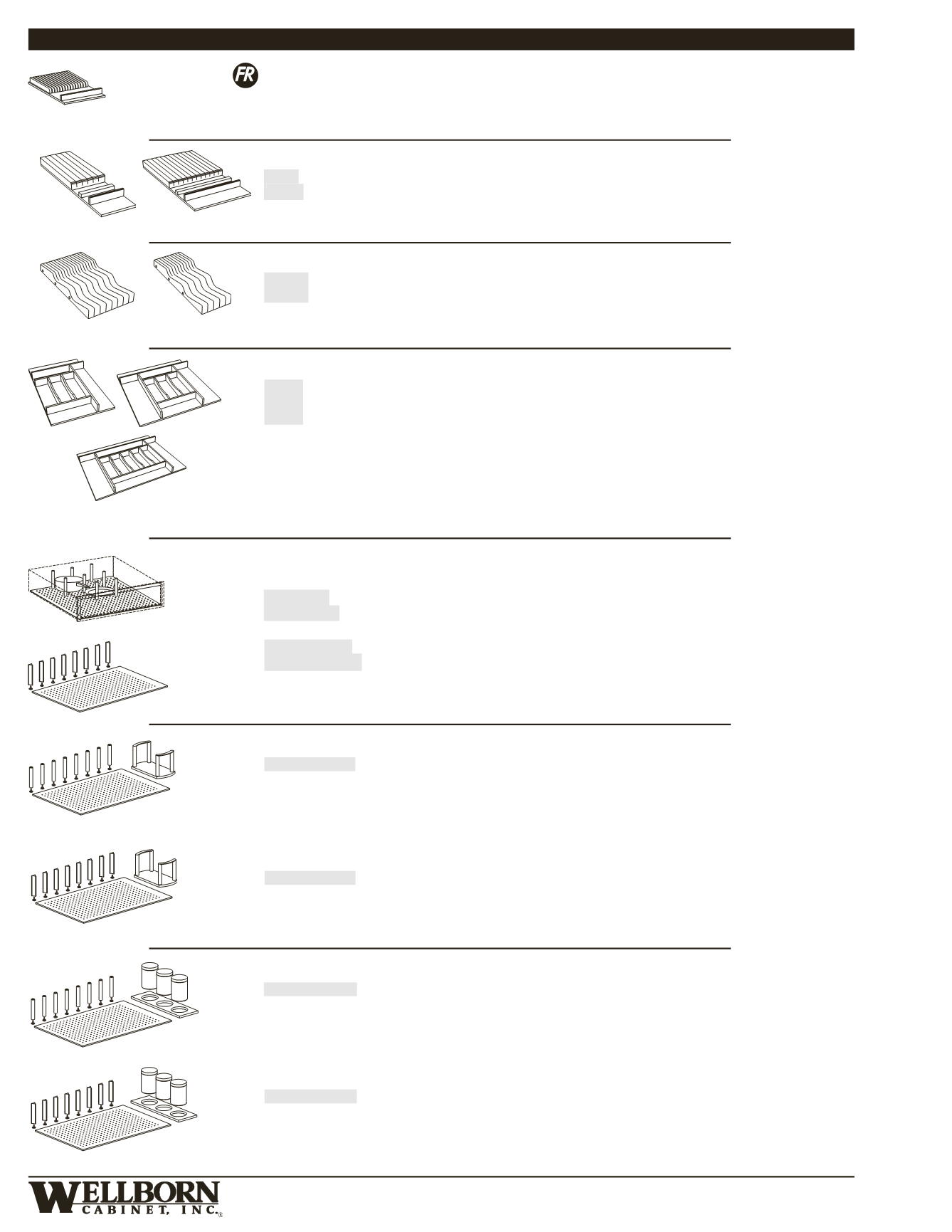 FR

WELLBORN
CABINET, INC.®