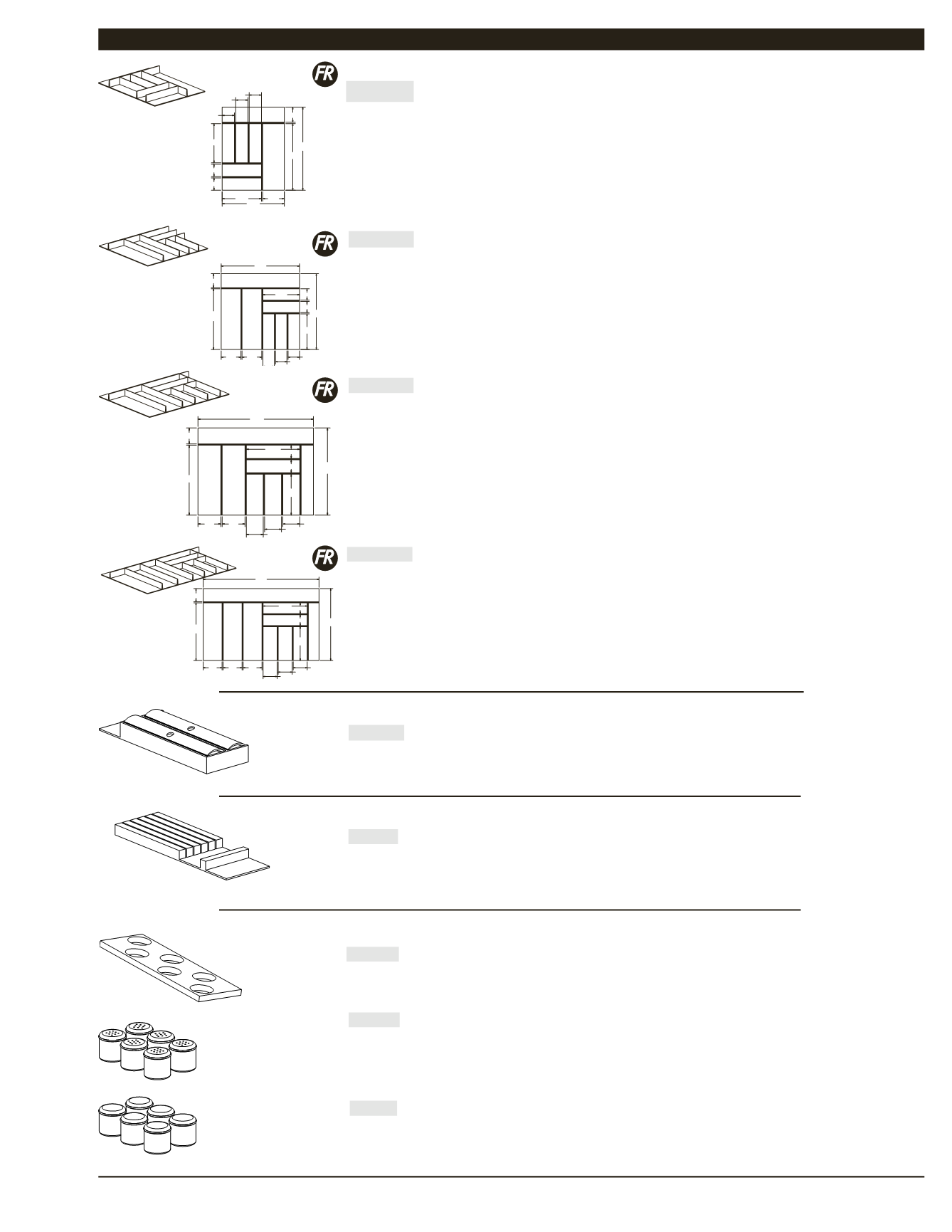 FR

FR

FR

FR