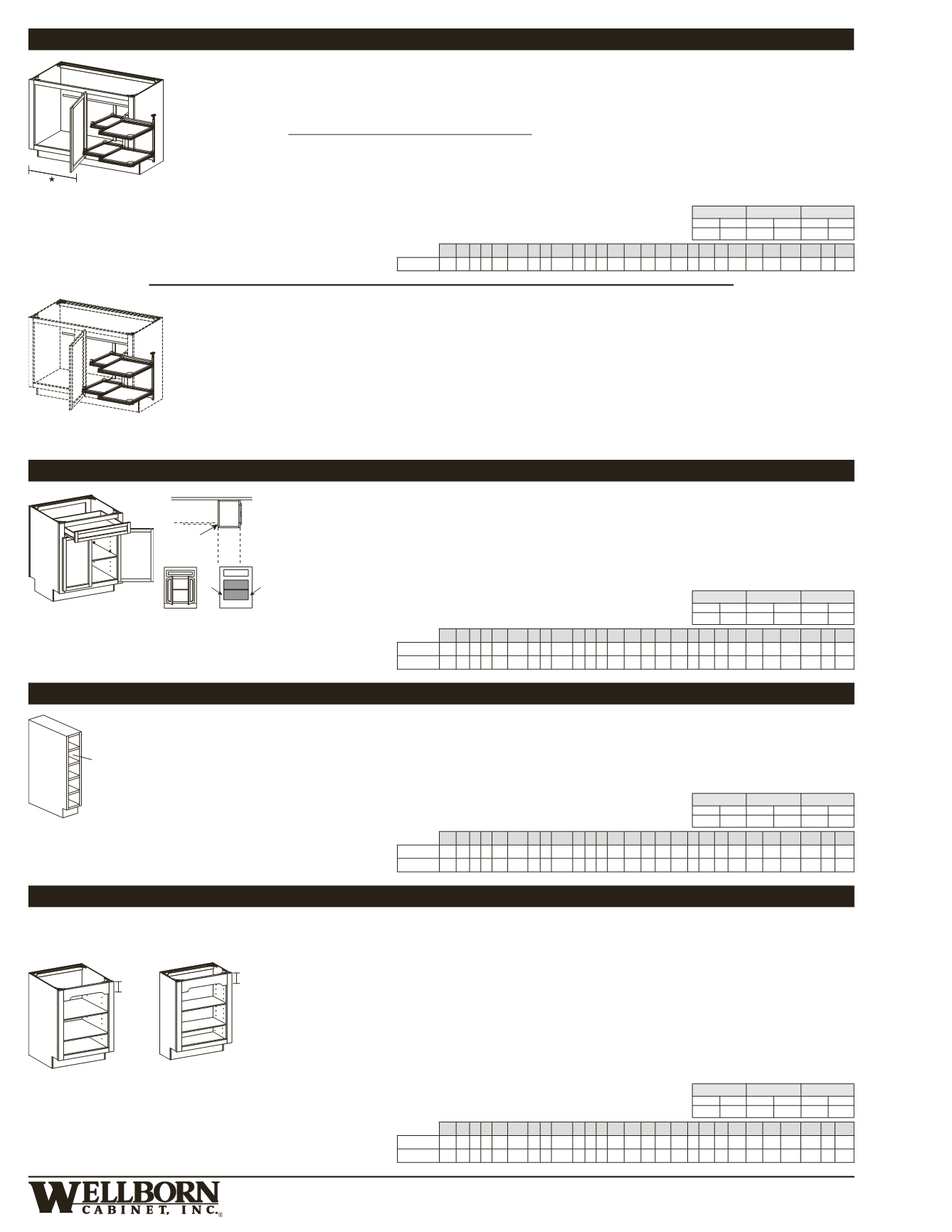 WELLBORN
CABINET, INC.®