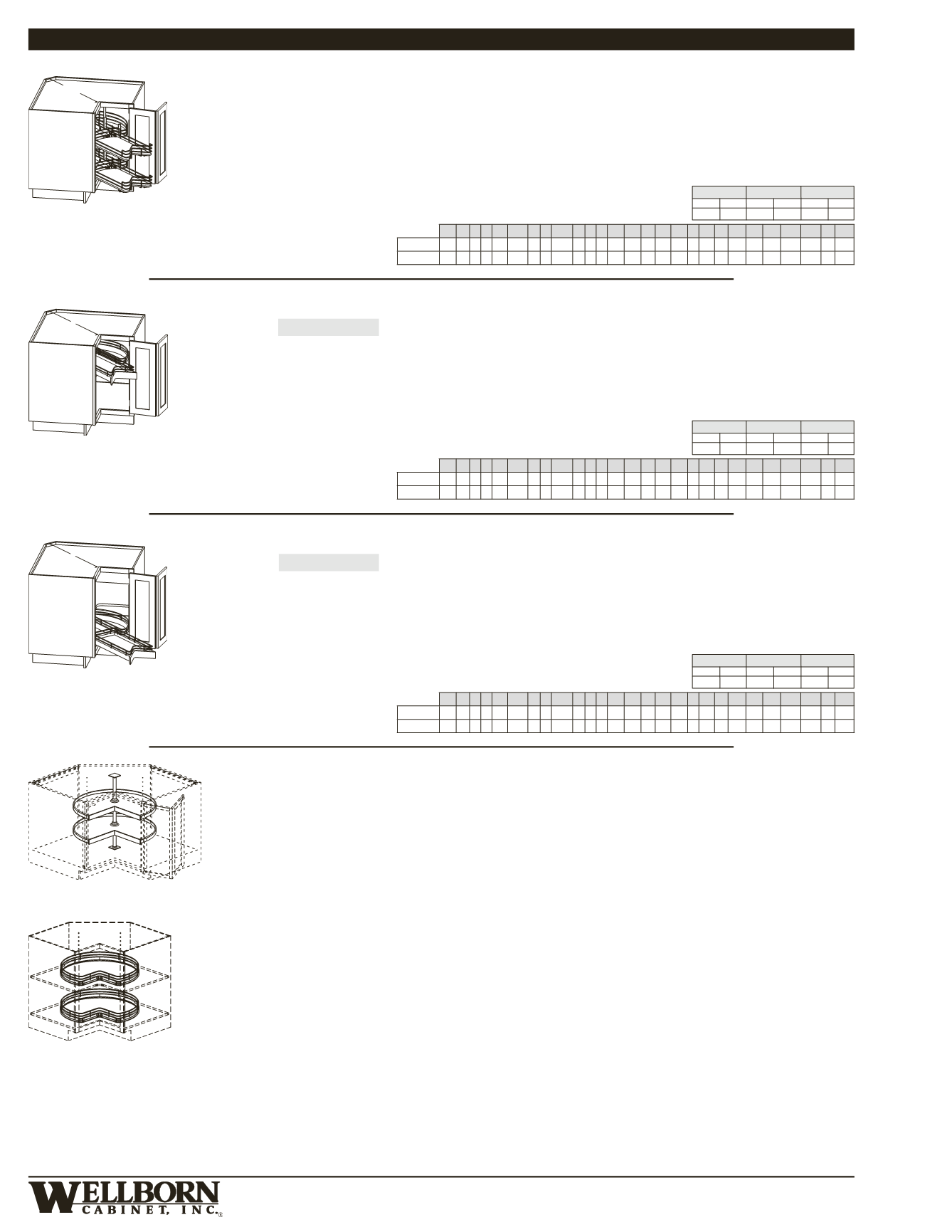 WELLBORN
CABINET, INC.®