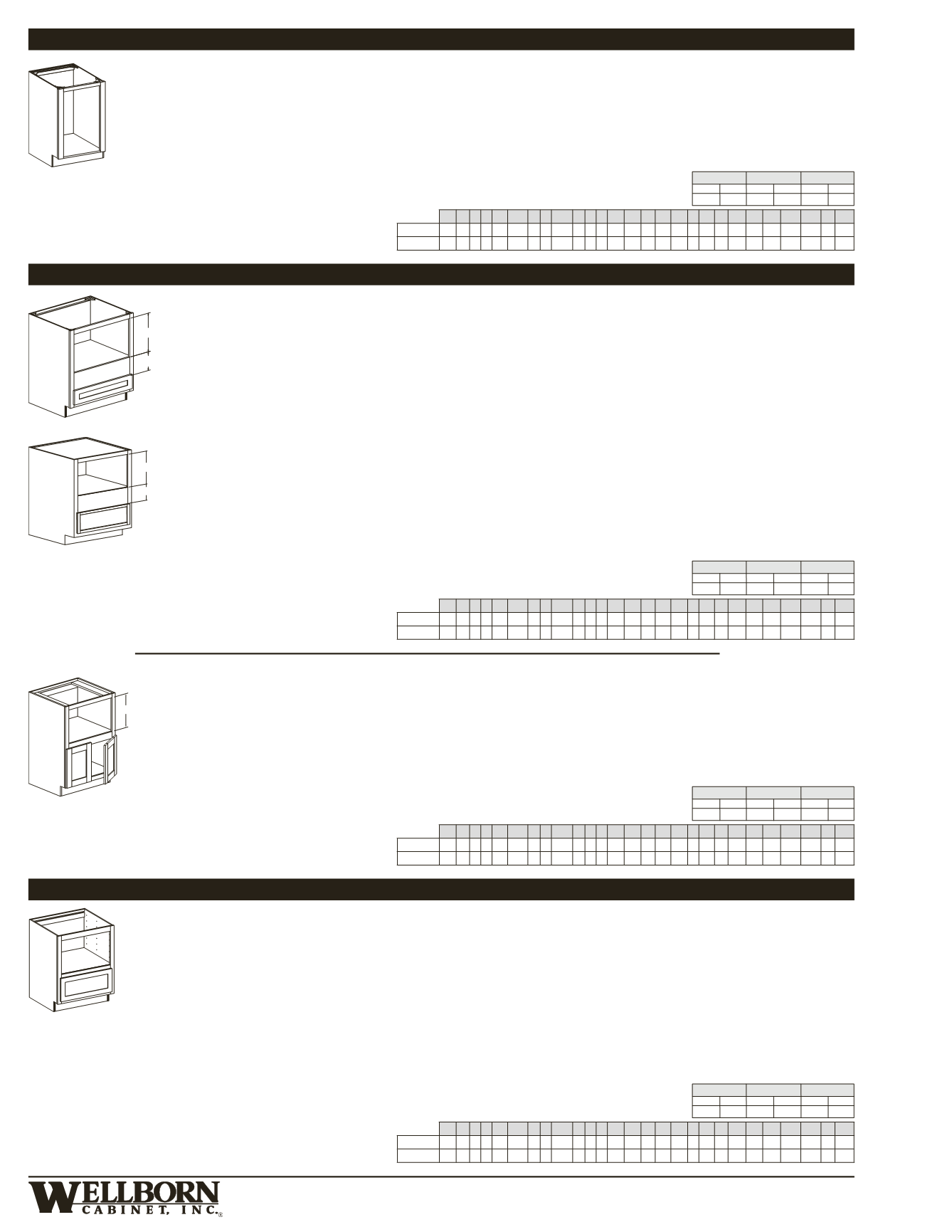 WELLBORN
CABINET, INC.®