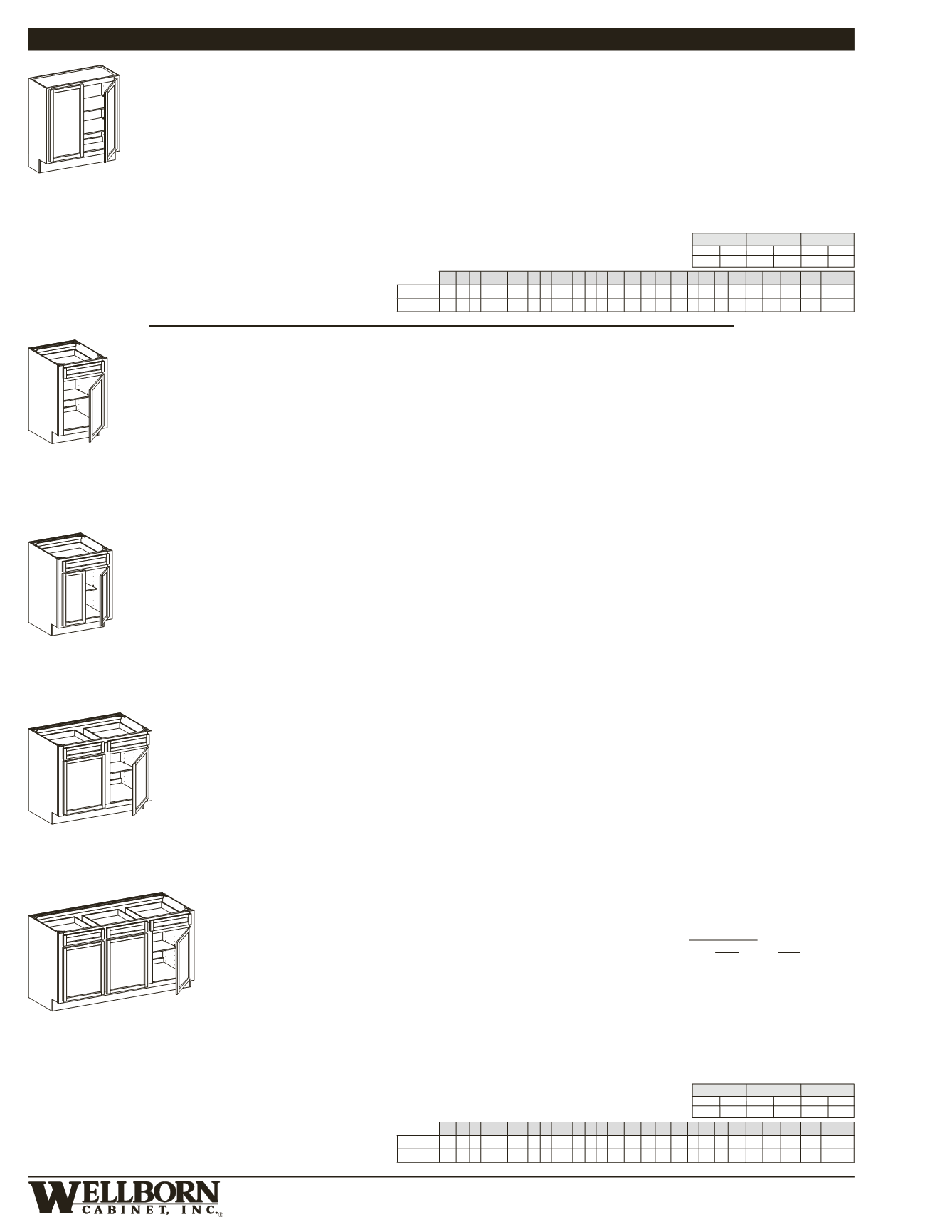 WELLBORN
CABINET, INC.®