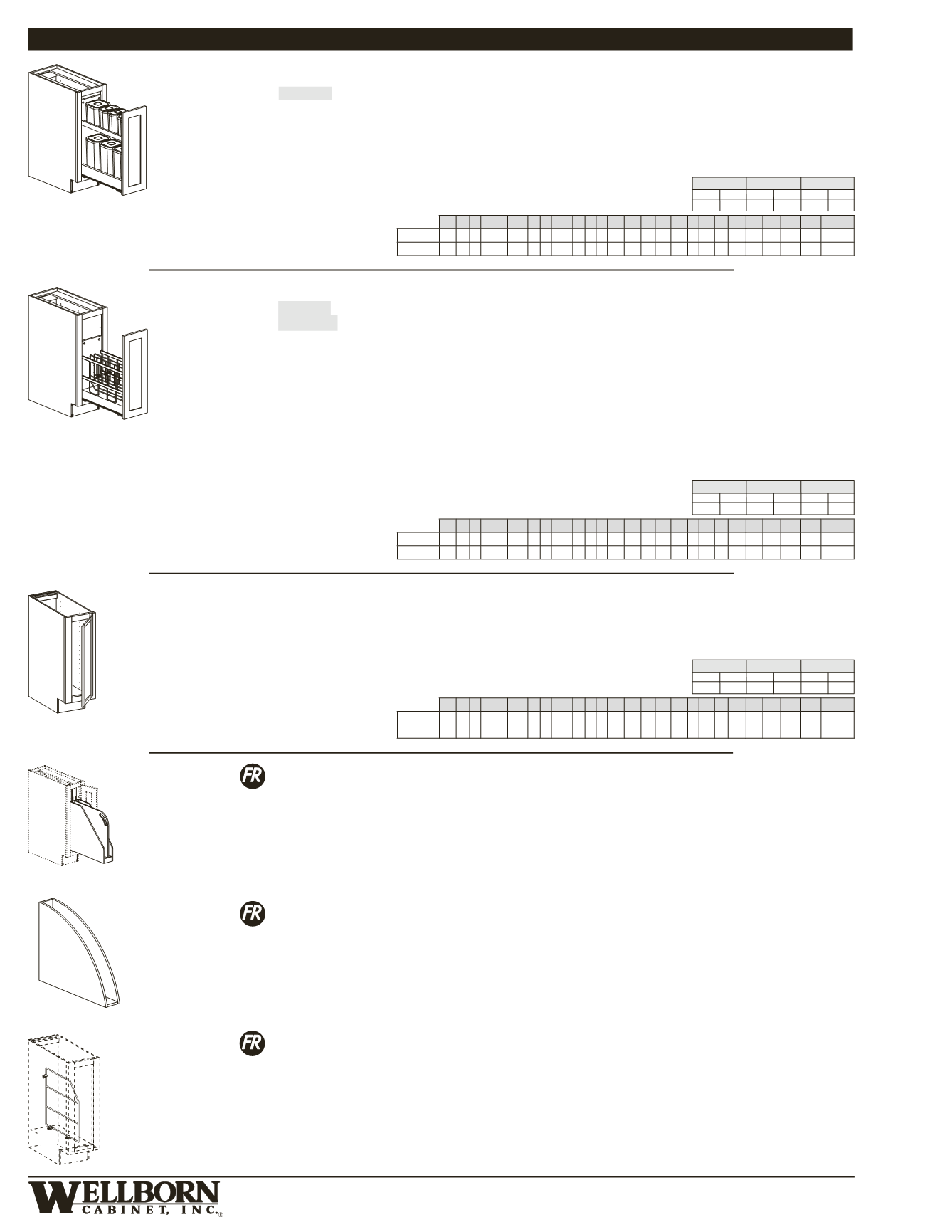 FR

FR

FR

WELLBORN
CABINET, INC.®