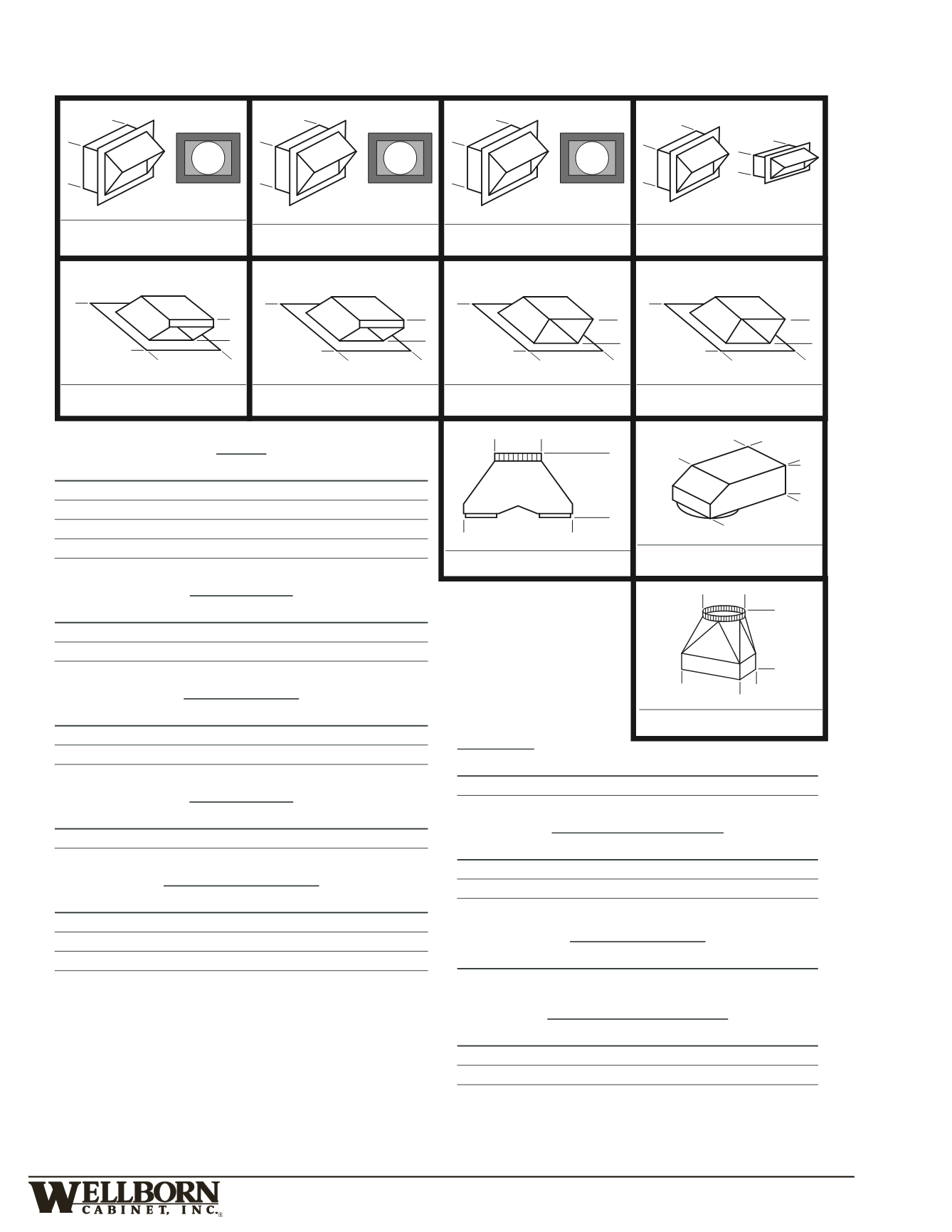 WELLBORN
CABINET, INC.®