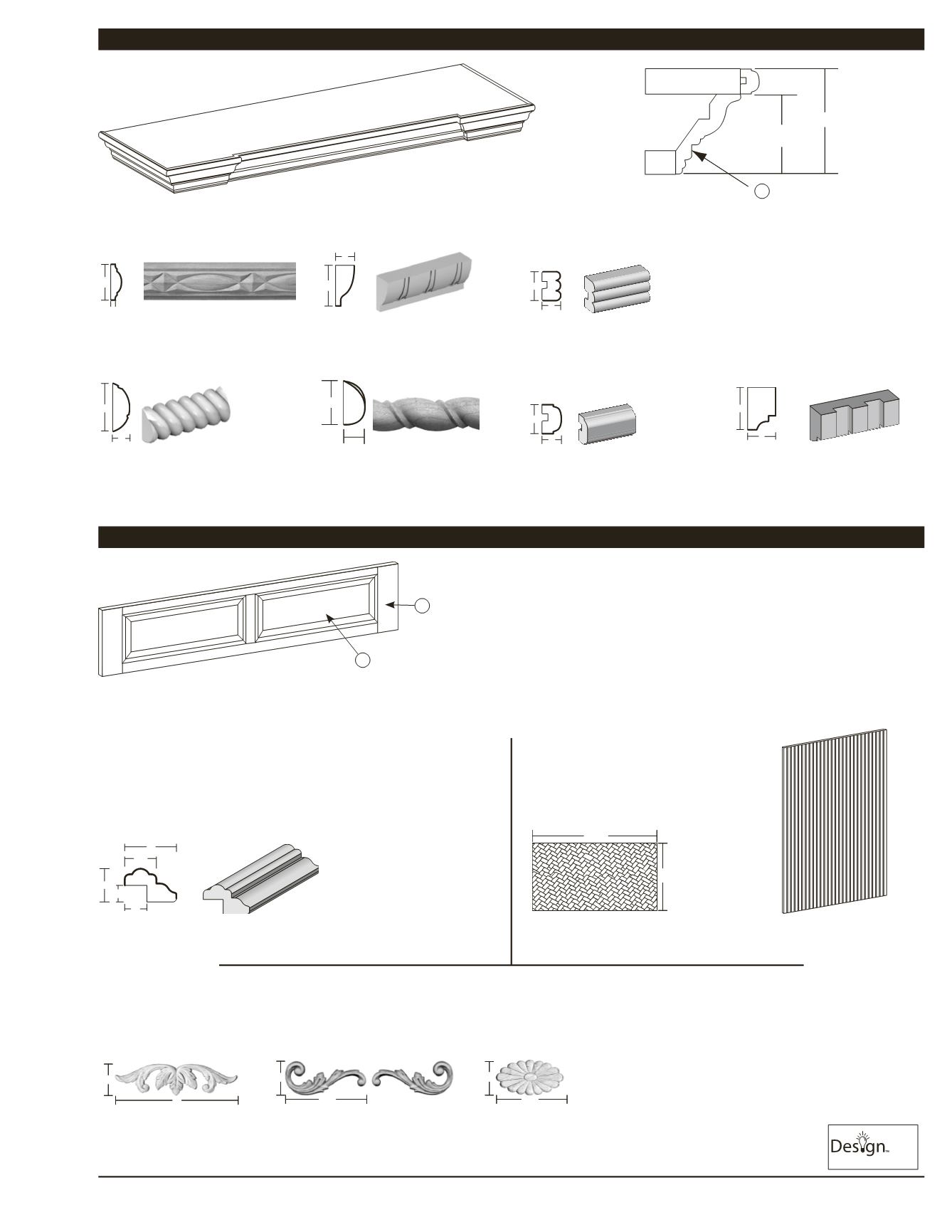 Design™