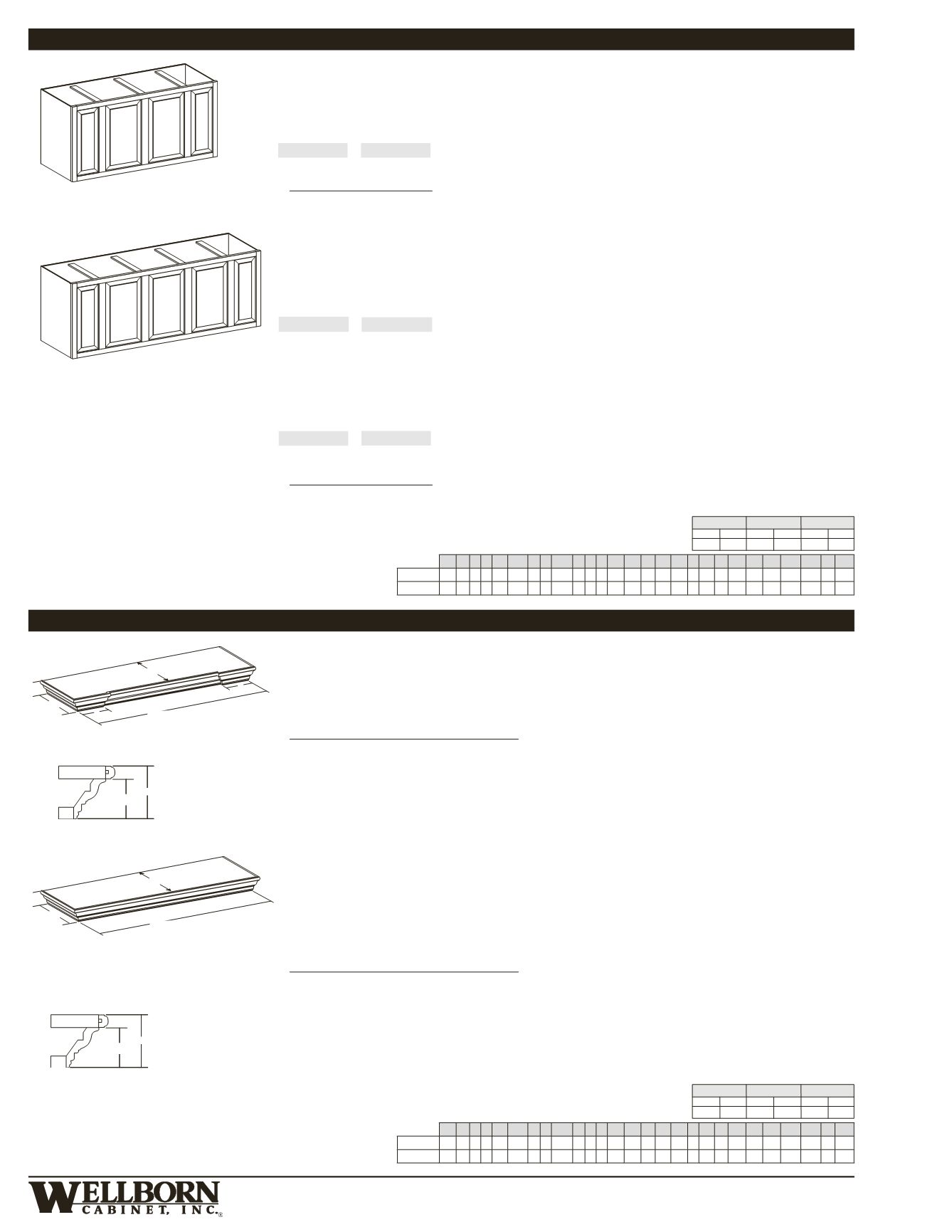 WELLBORN
CABINET, INC.®