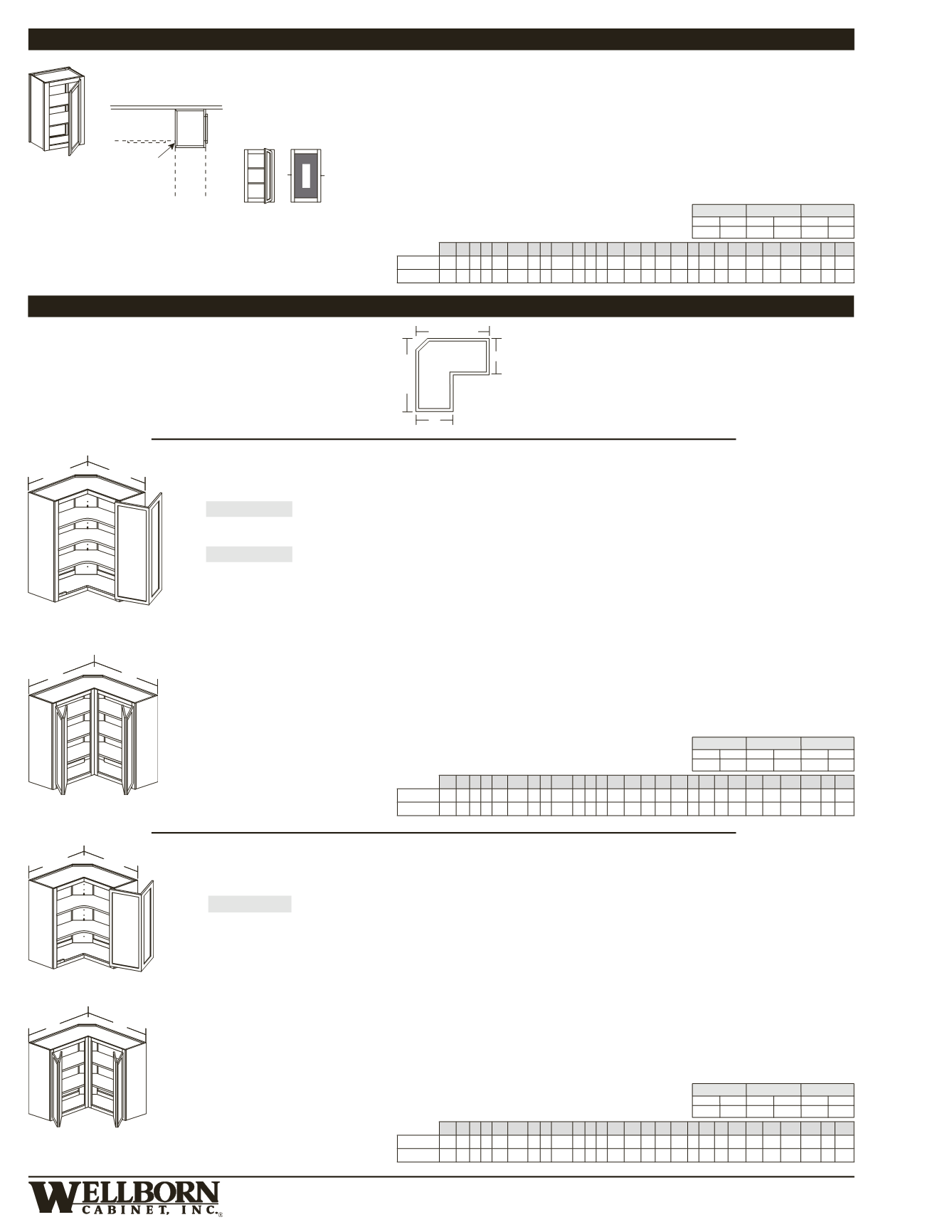 WELLBORN
CABINET, INC.®