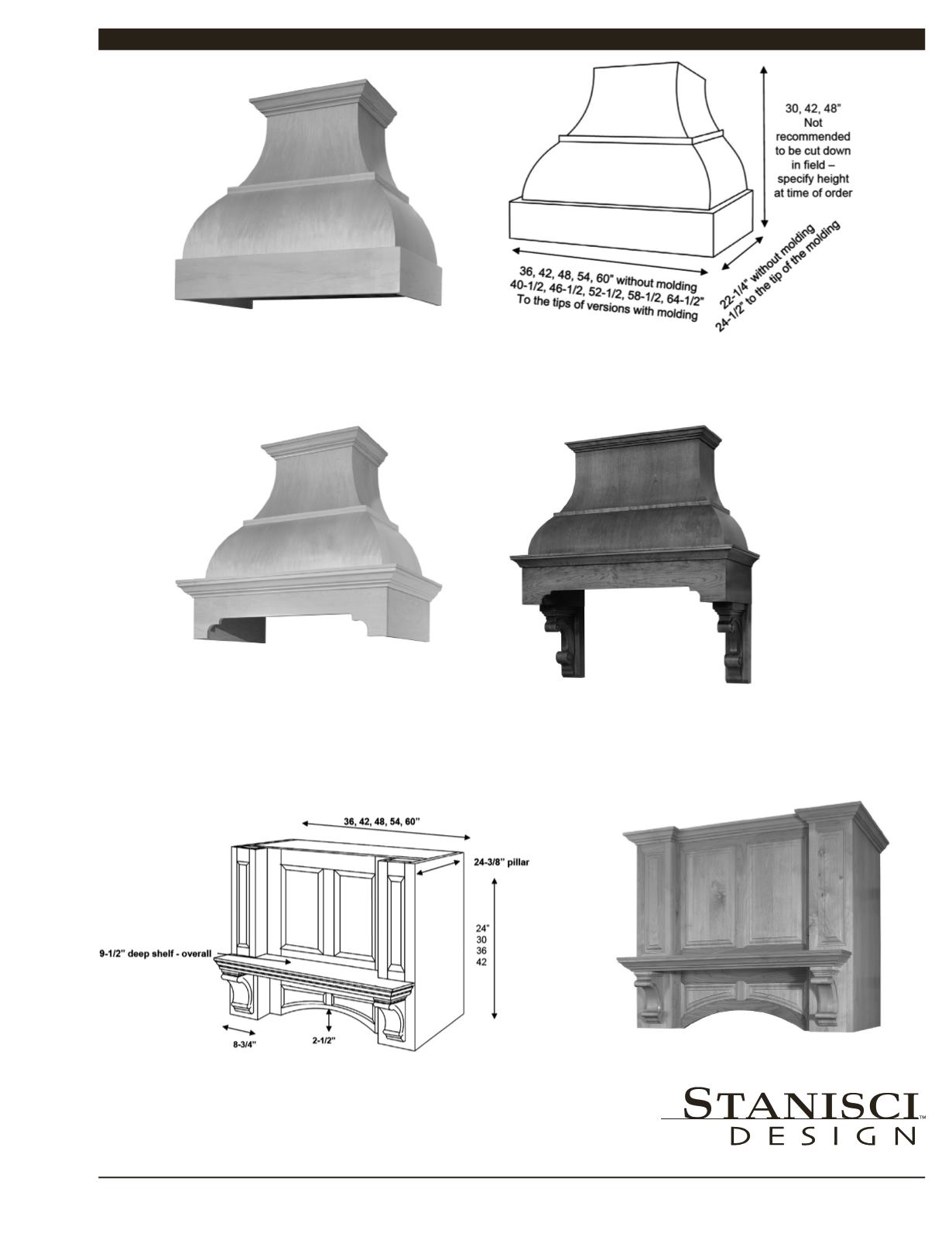 30, 42, 48"
Not recommended to be cut down in field – specify height at time of order

36, 42, 48, 54, 60" without molding
40-1/2, 46-1/2, 52-1/2, 58-1/2, 64-1/2"
To the tips of versions with molding

22-1/4" without molding
24-1/2" to the tip of the molding

36, 42, 48, 54, 60"

24-3/8" pillar

24"
30
36
42

9-1/2" deep shelf - overall

8-3/4"

2-1/2"

STANISCI™
DESIGN