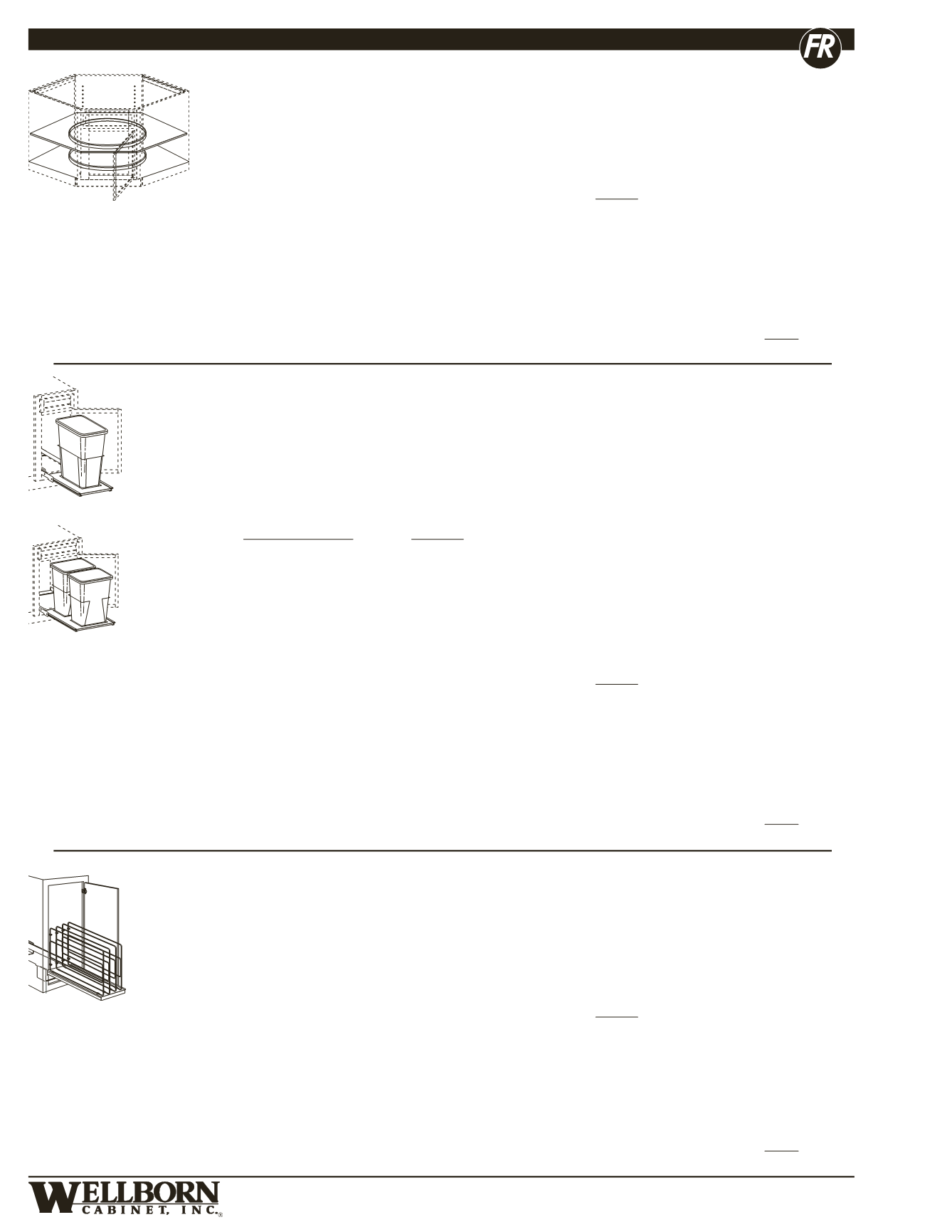 FR

WELLBORN CABINET, INC.®