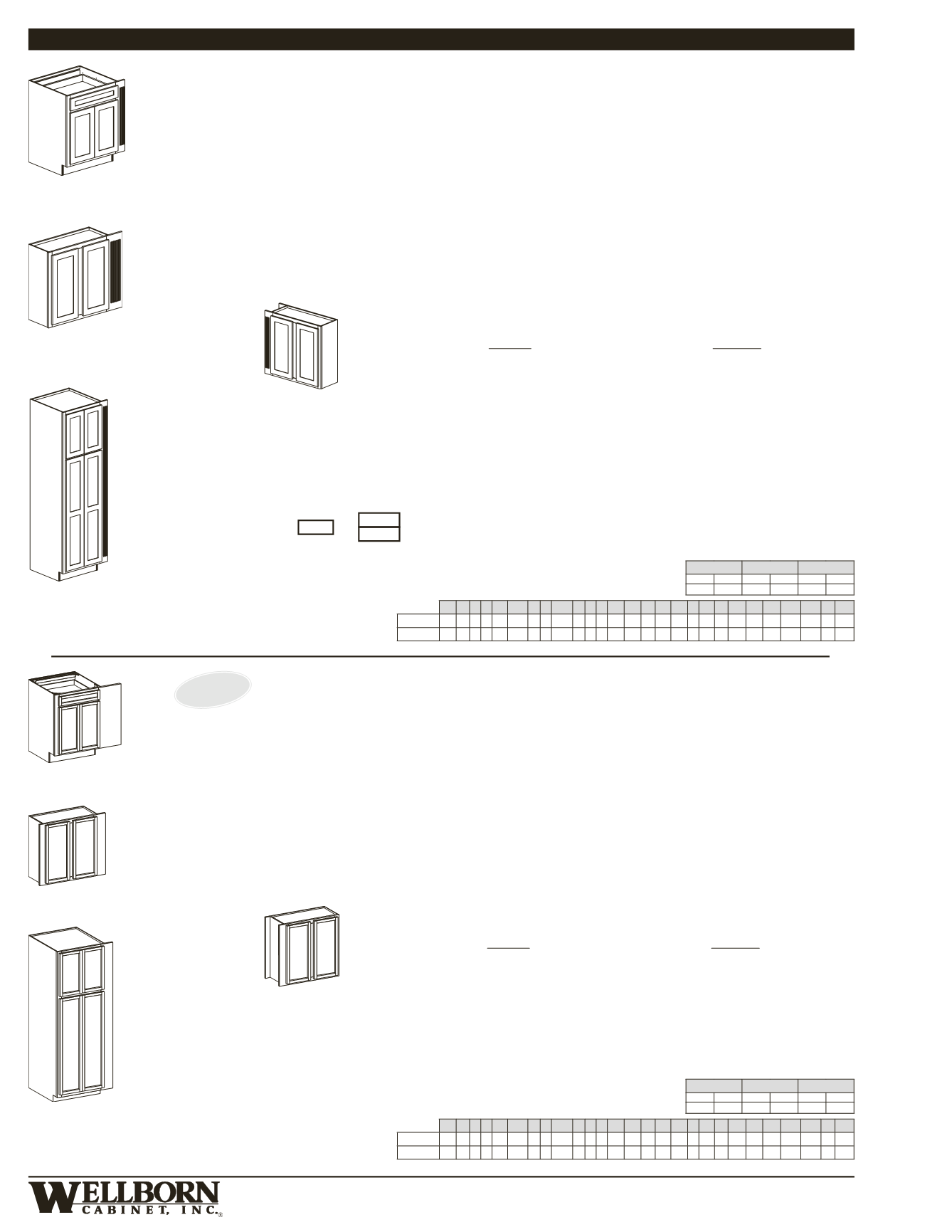 WELLBORN
CABINET, INC.®