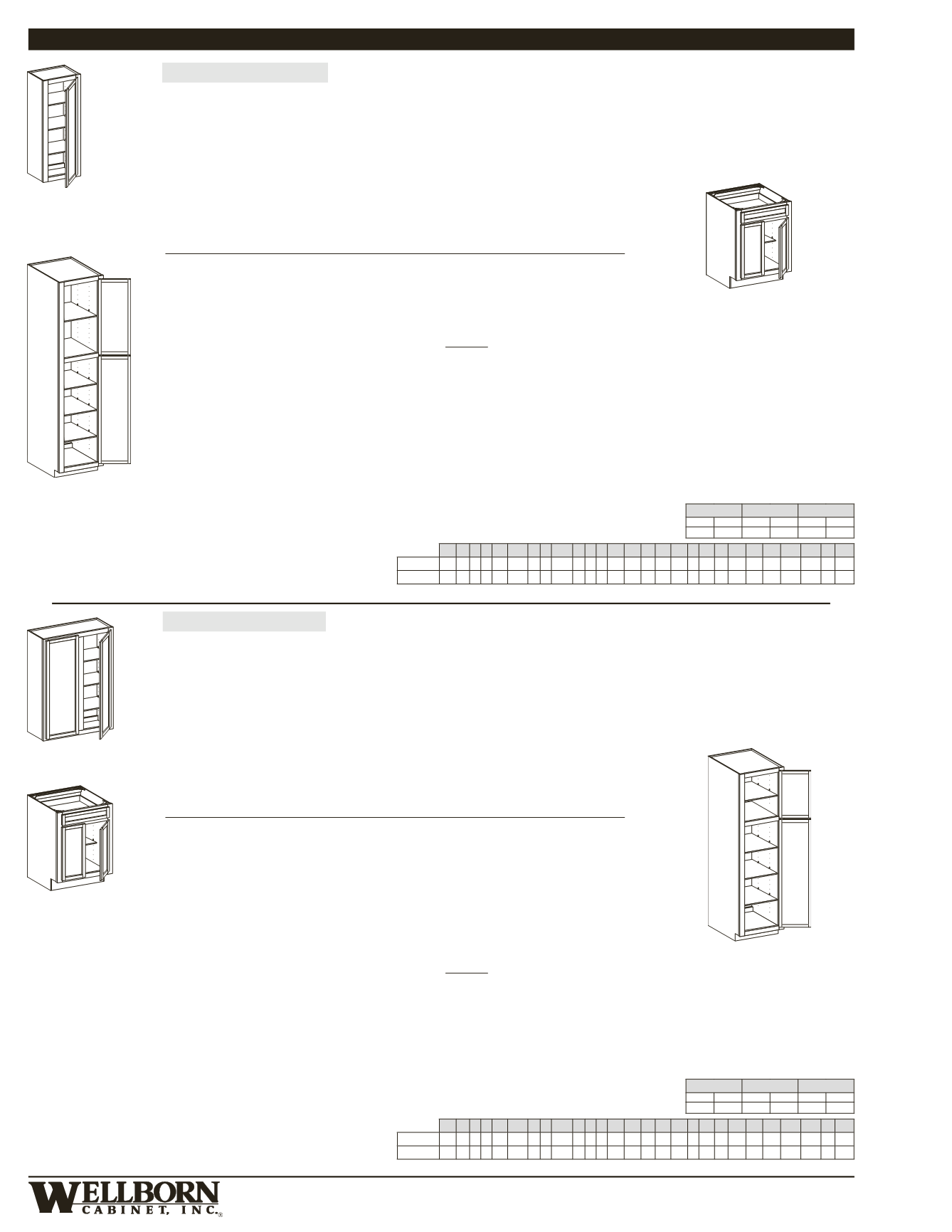 WELLBORN
CABINET, INC.®