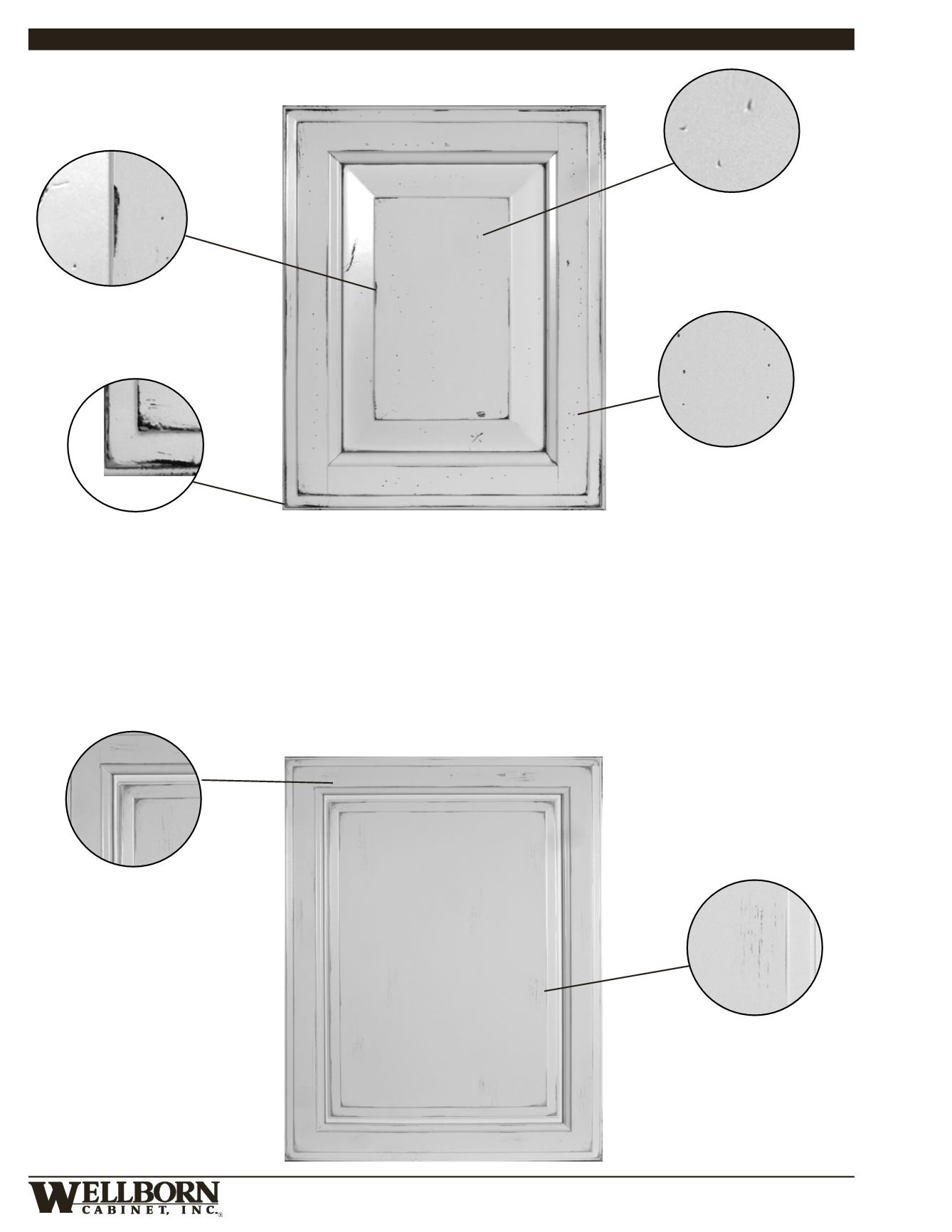 WELLBORN
CABINET, INC.®