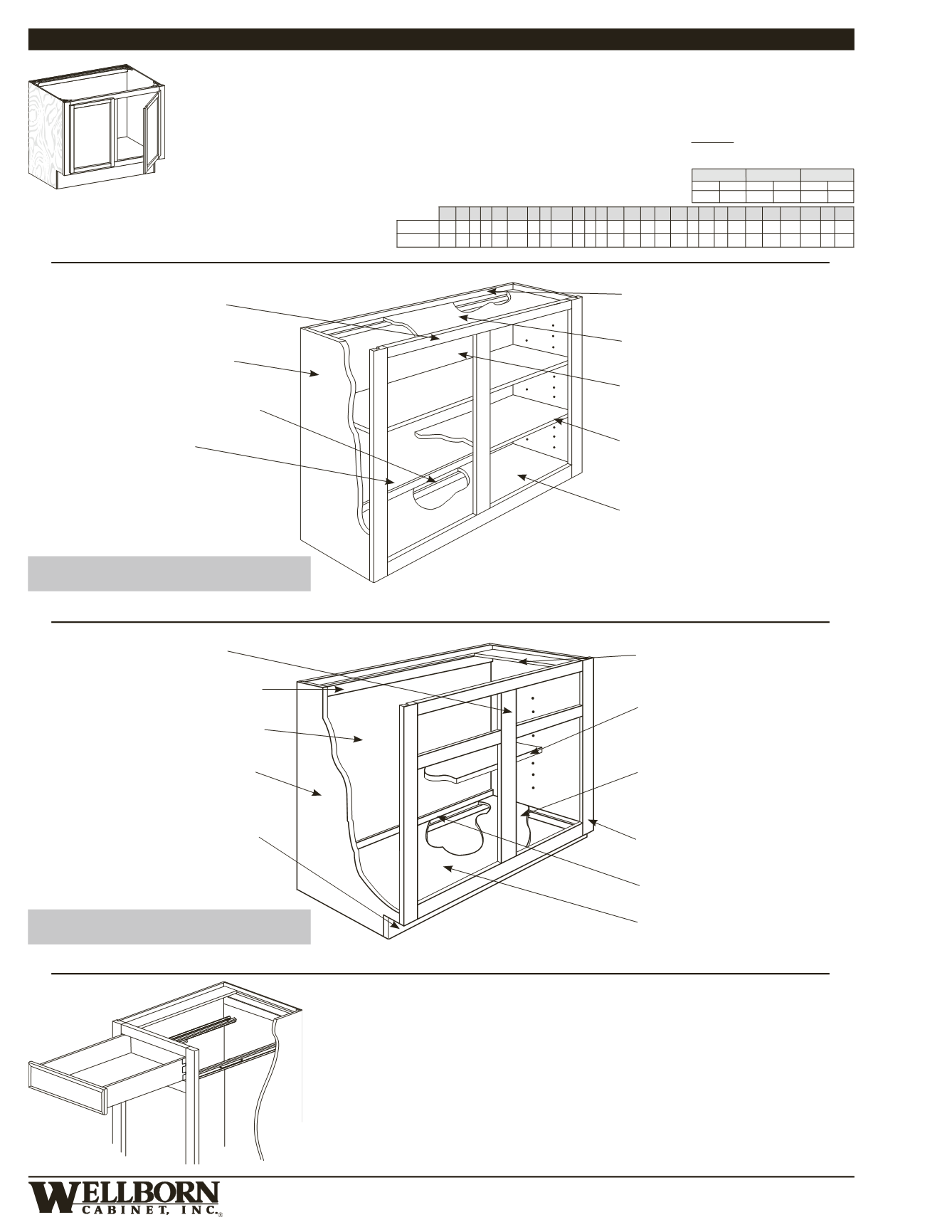 WELLBORN
CABINET, INC.®