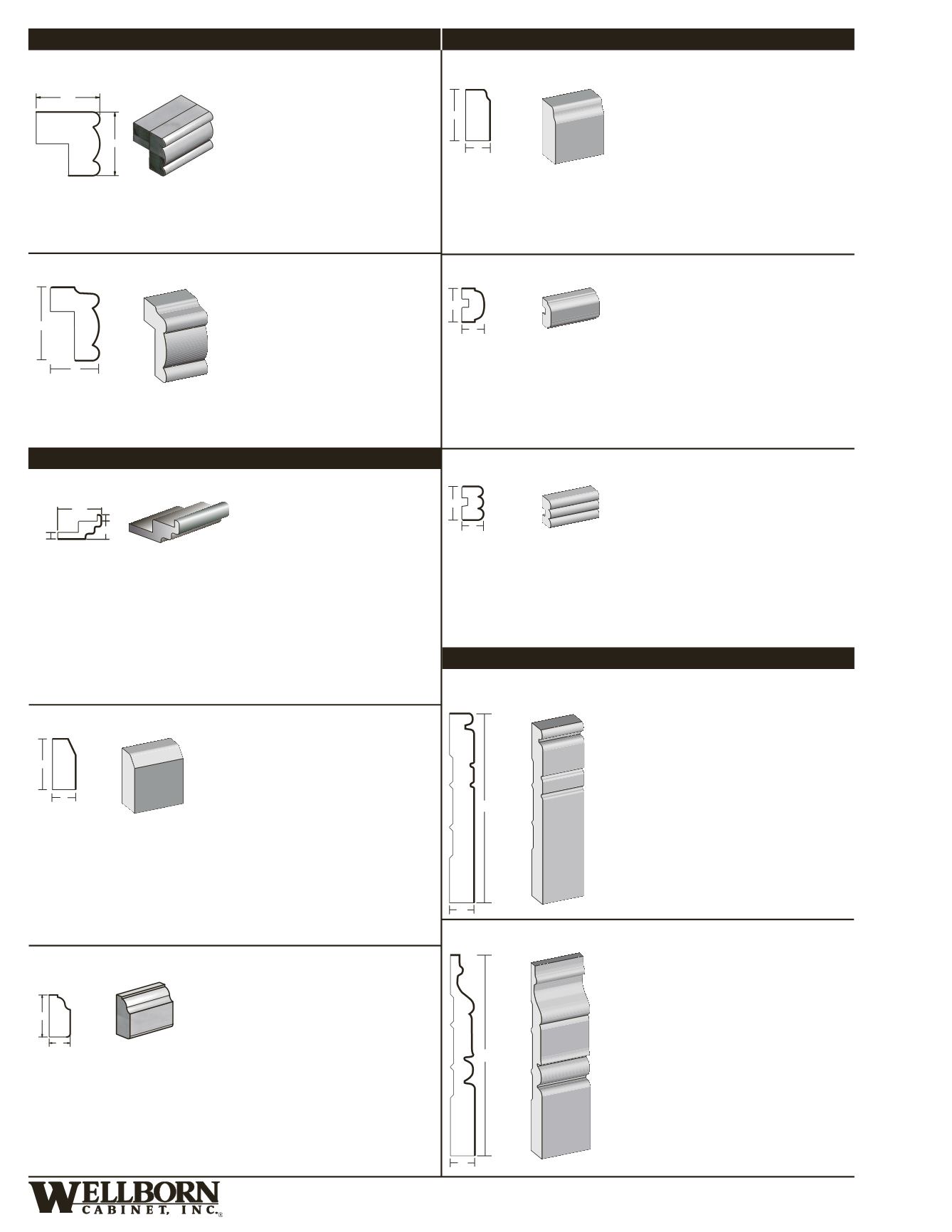 WELLBORN
CABINET, INC.®