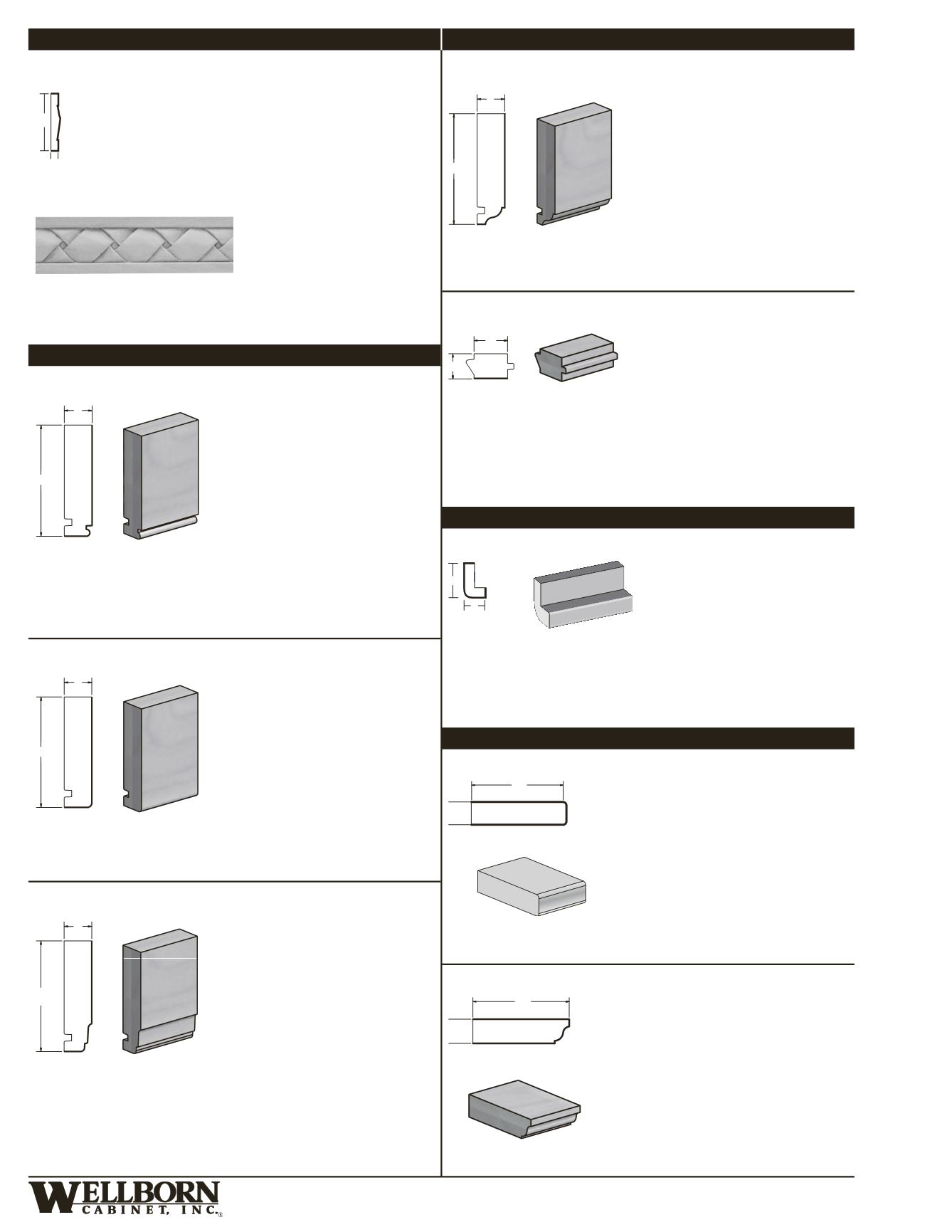 WELLBORN
CABINET, INC.®