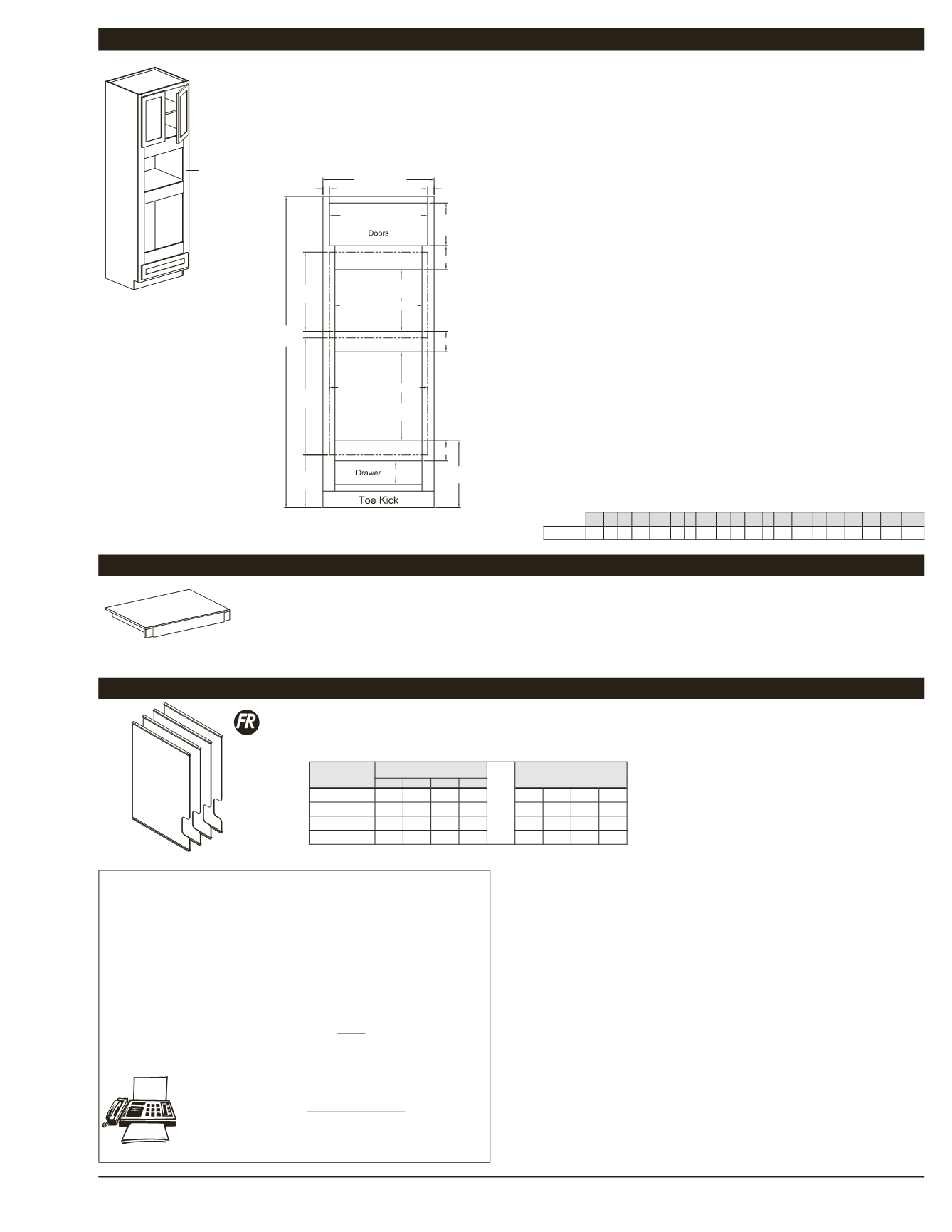 Doors

Drawer

Toe Kick

FR