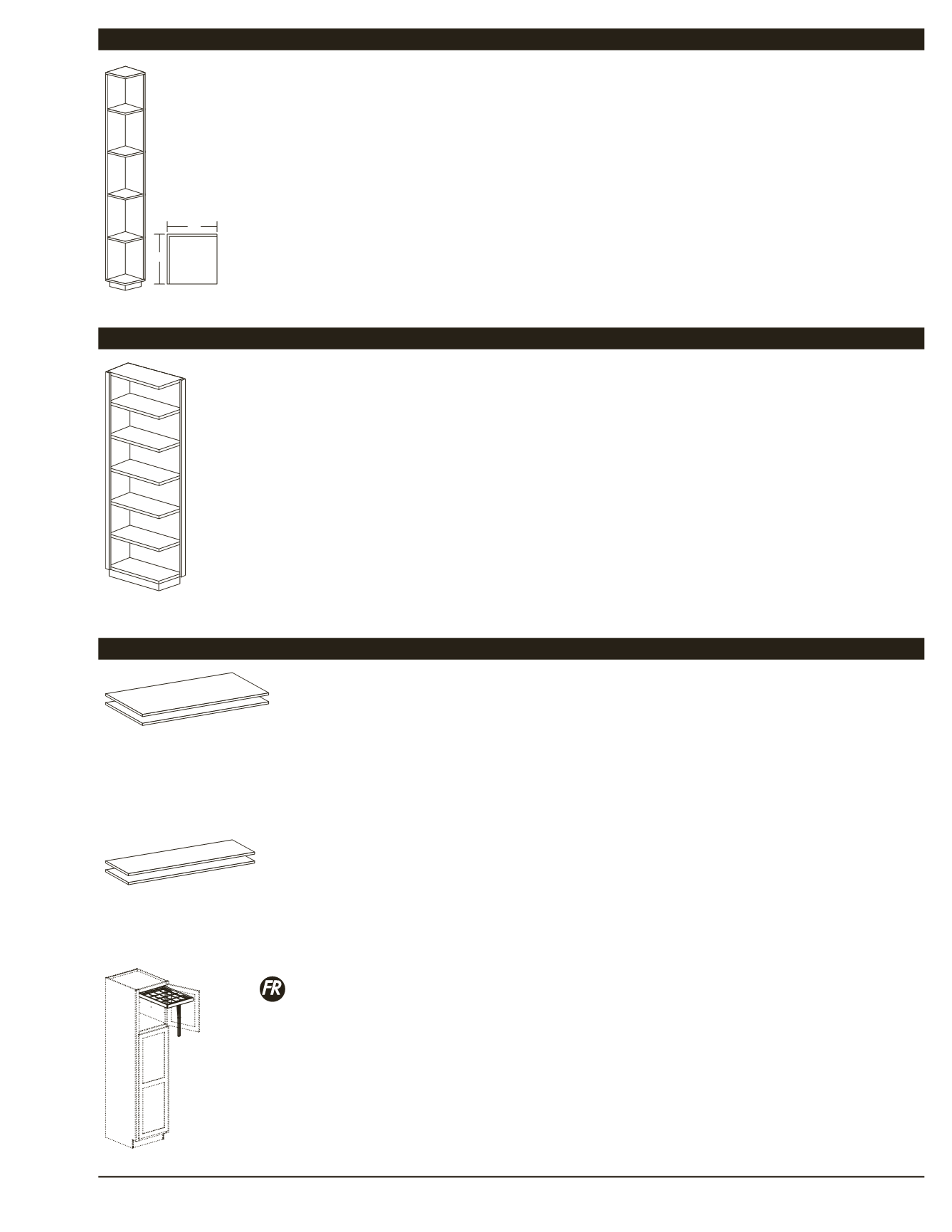 FR