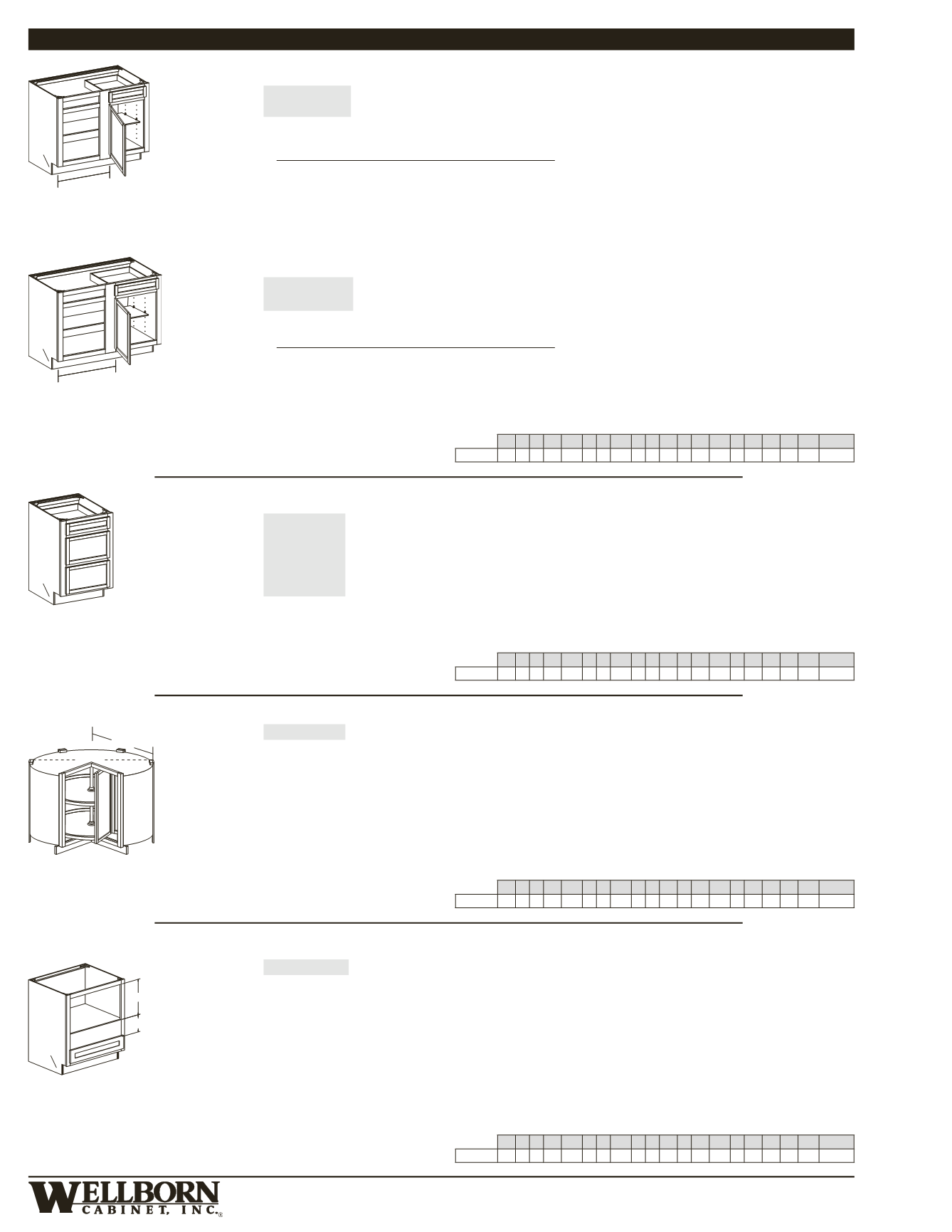 WELLBORN
CABINET, INC.®