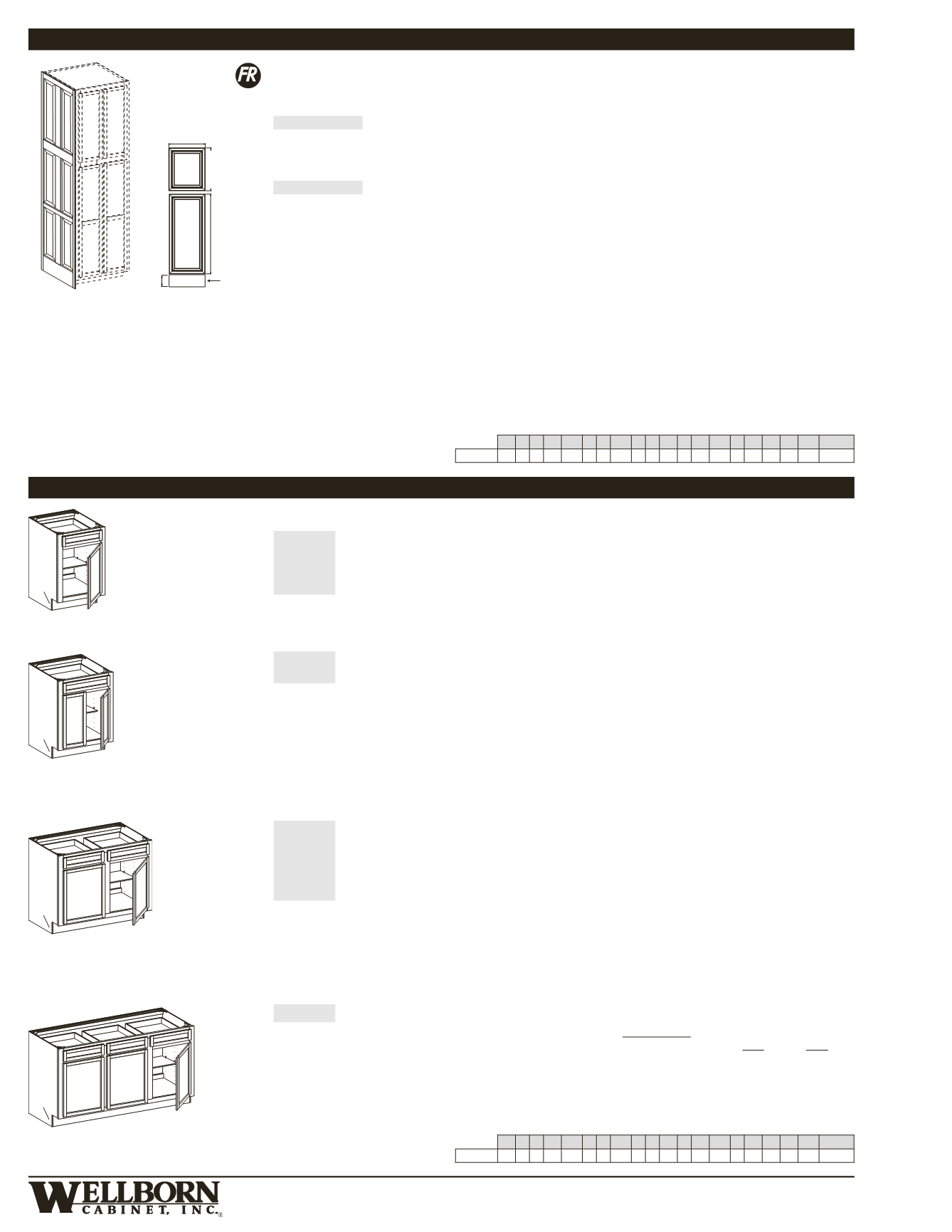 FR

WELLBORN
CABINET, INC.®