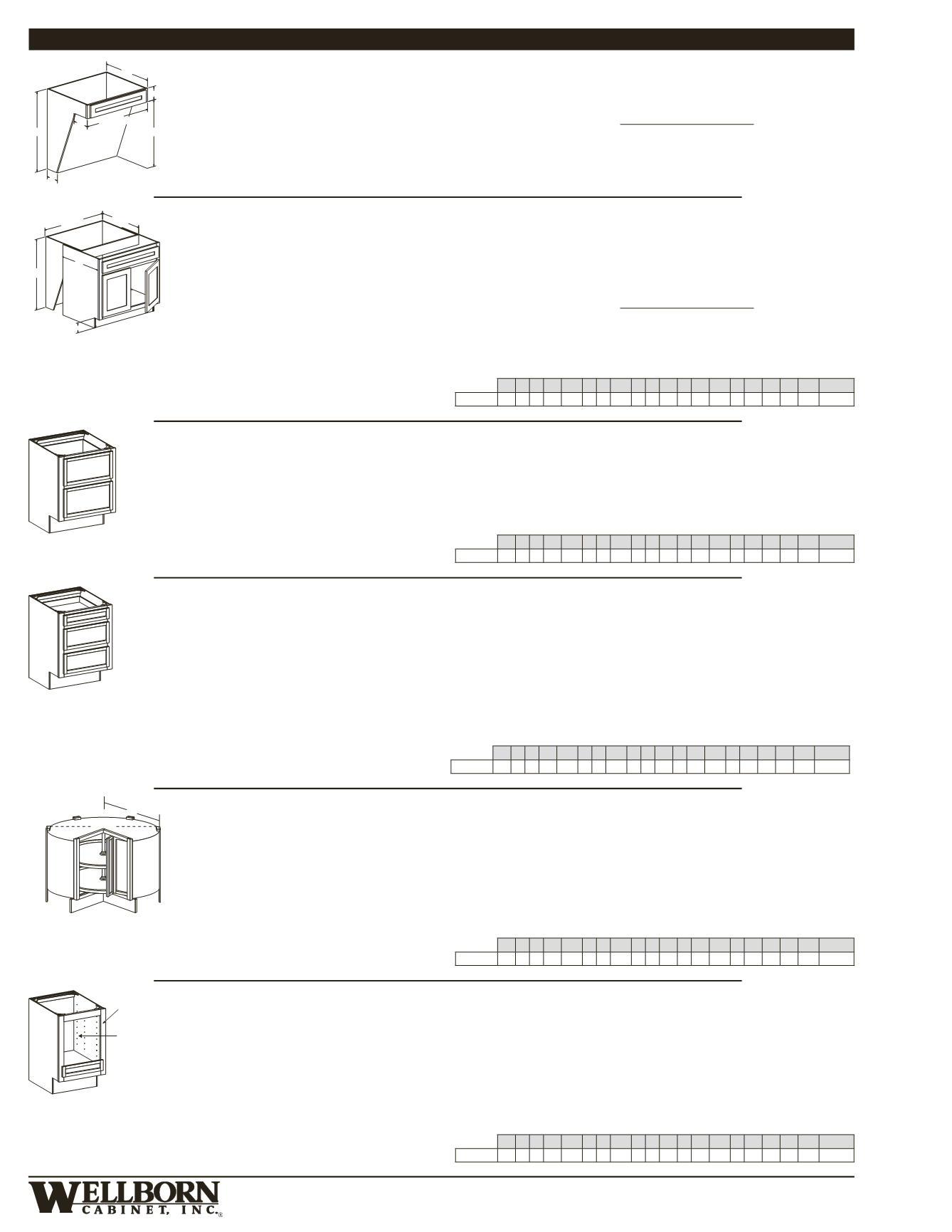 WELLBORN
CABINET, INC.®