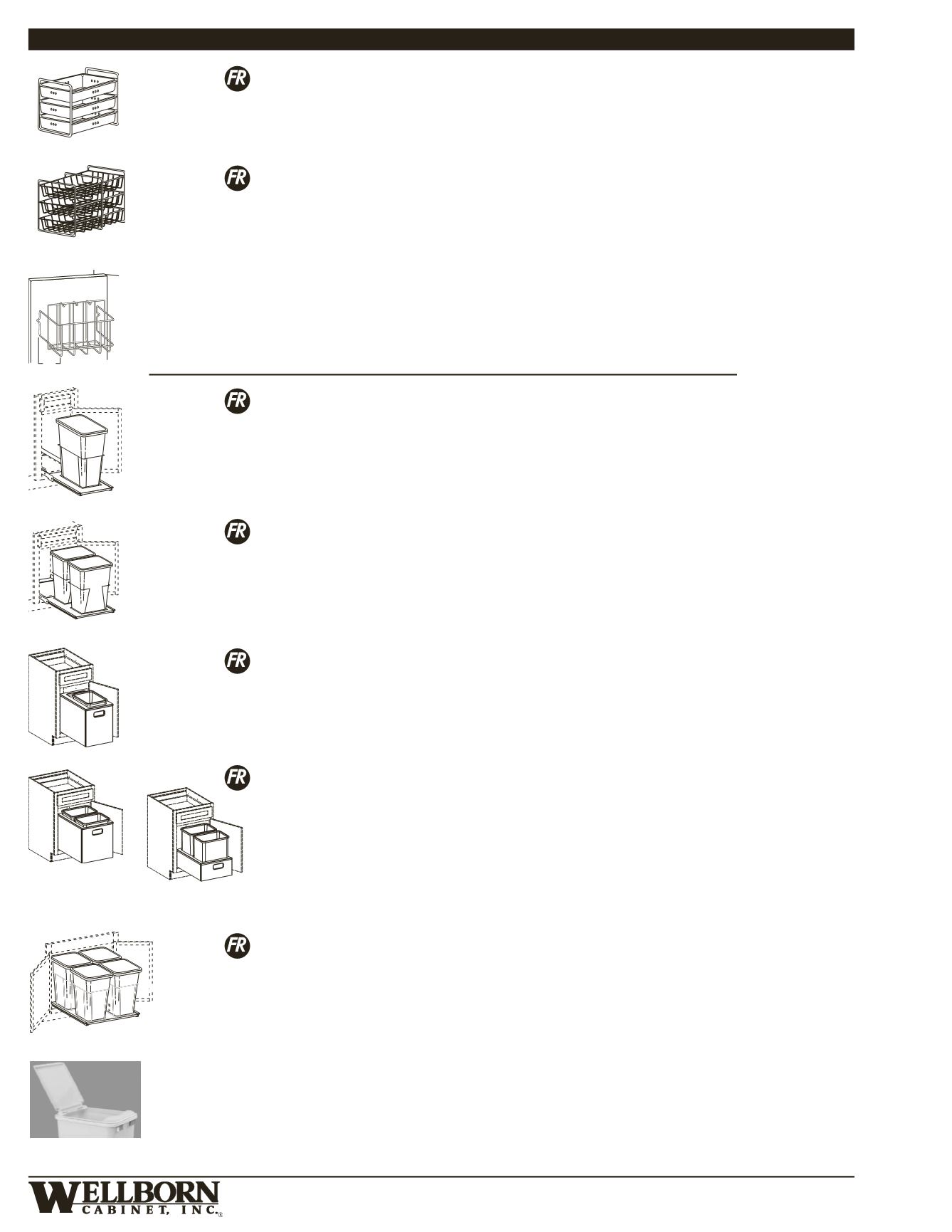 FR

FR

FR

FR

FR

FR

FR

WELLBORN CABINET, INC.®