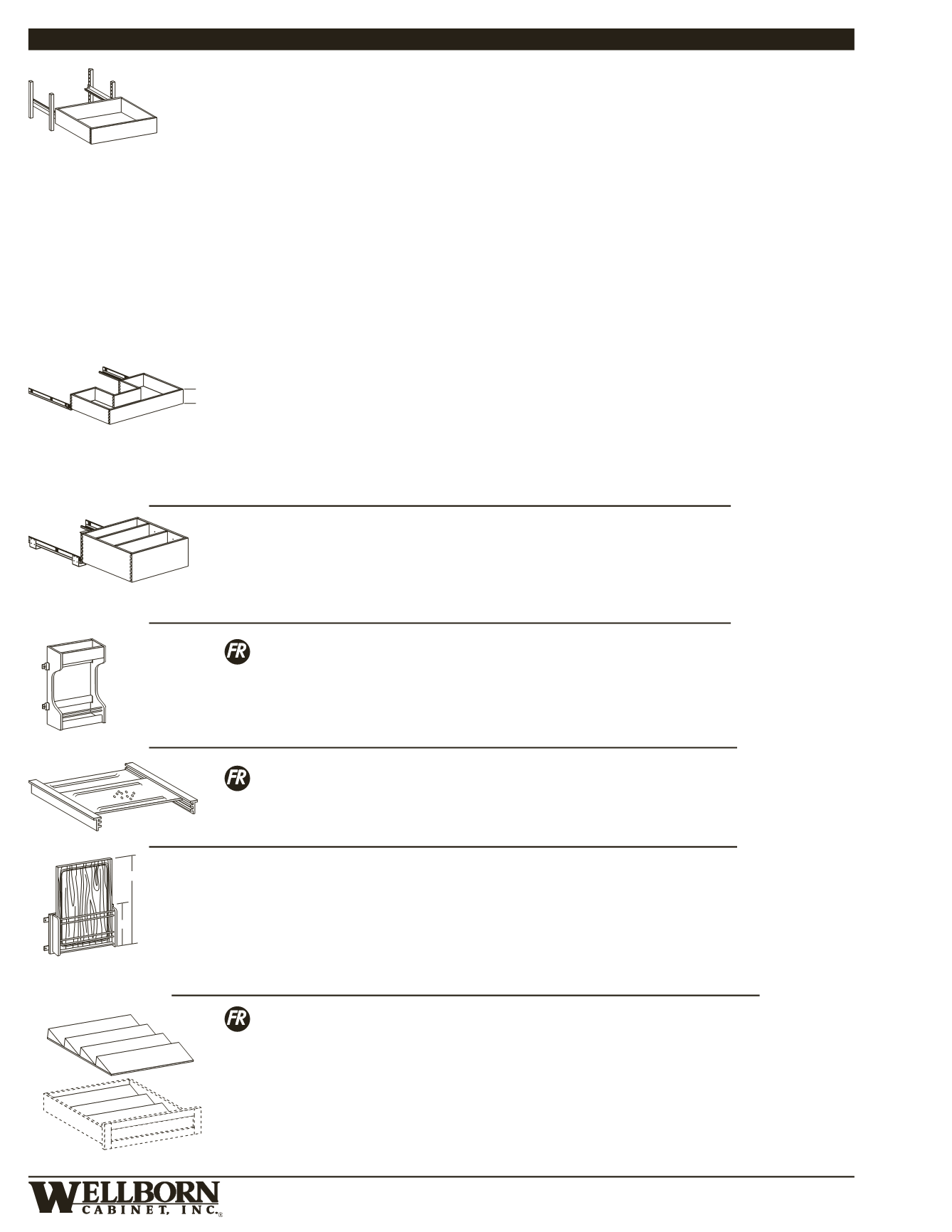 FR

FR

FR

WELLBORN
CABINET, INC.®