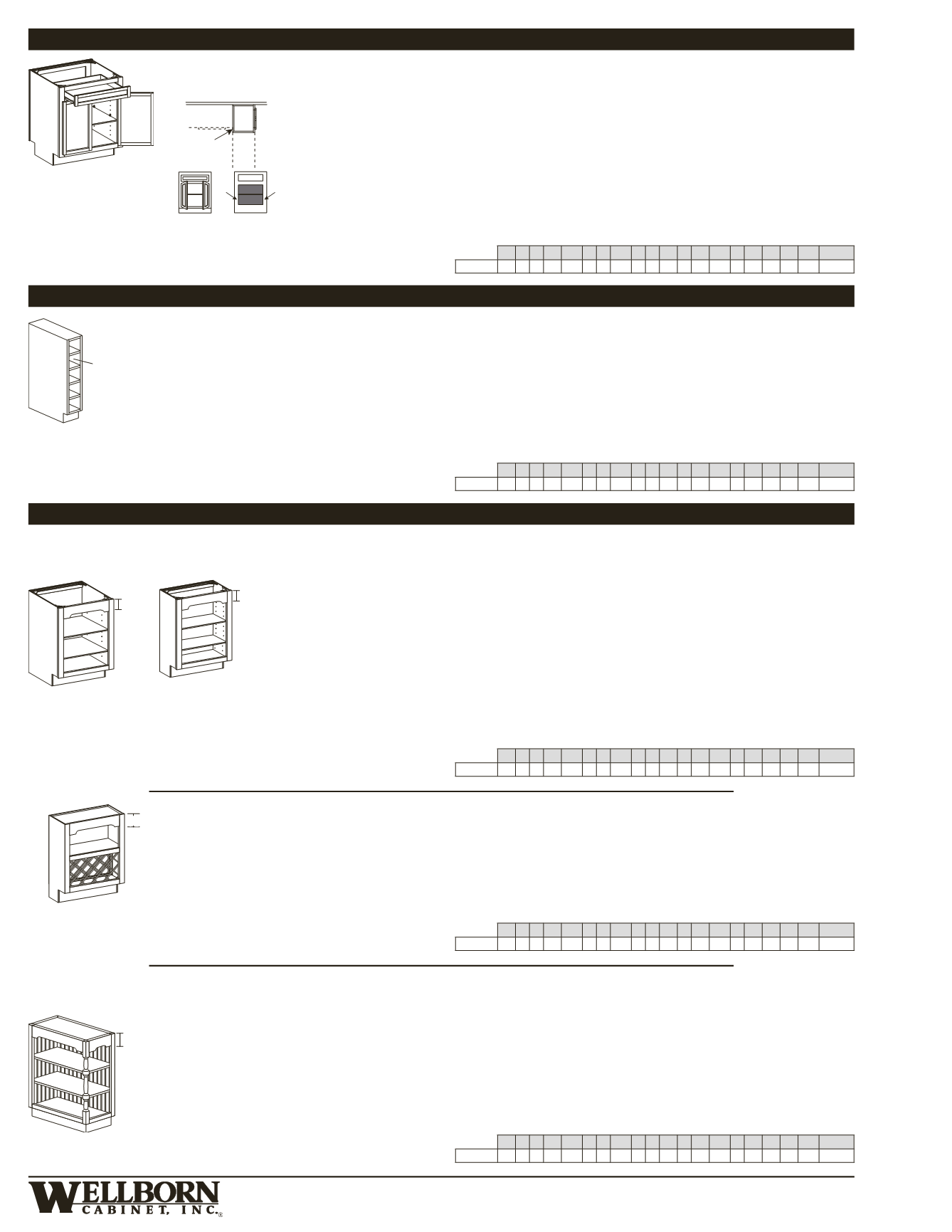 WELLBORN
CABINET, INC.®