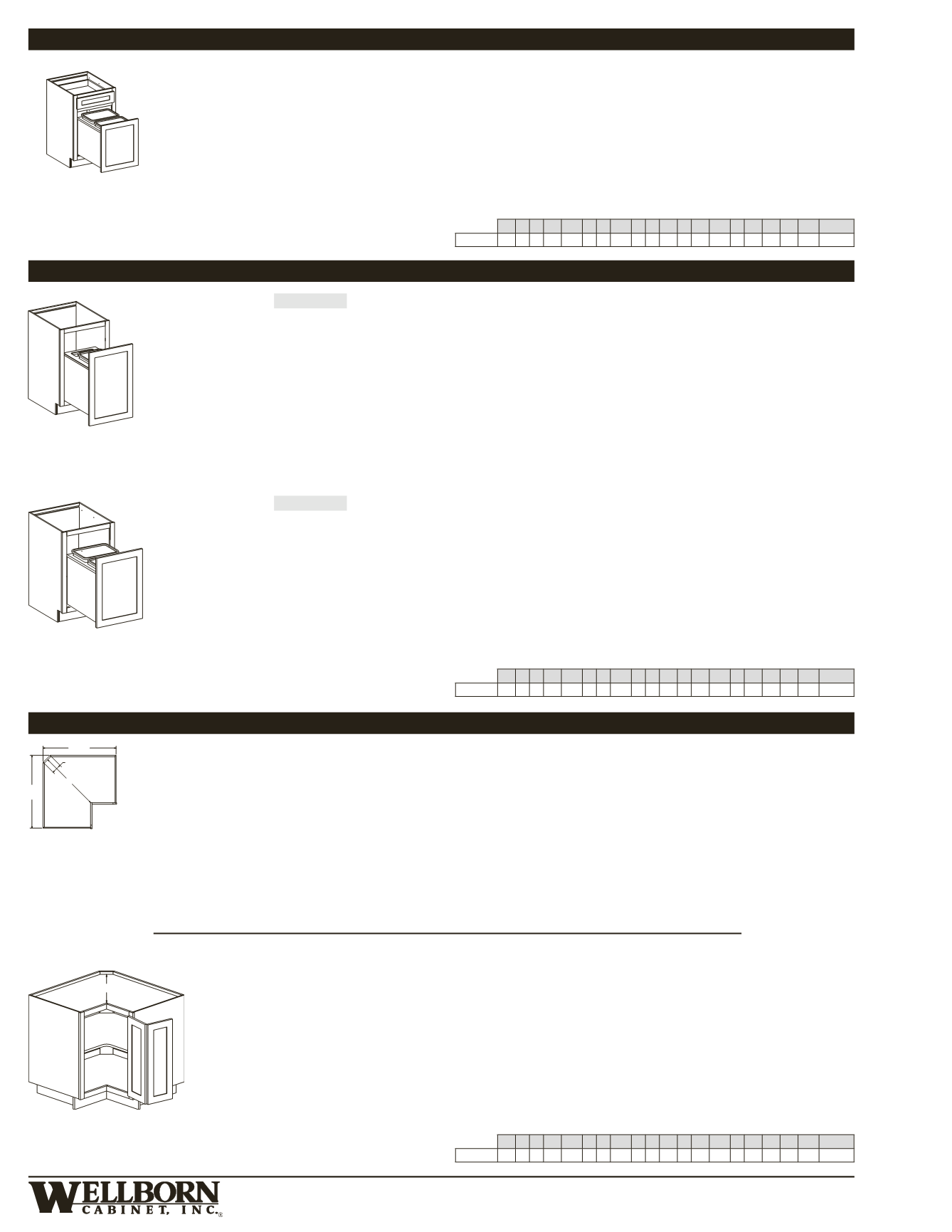 WELLBORN
CABINET, INC.®