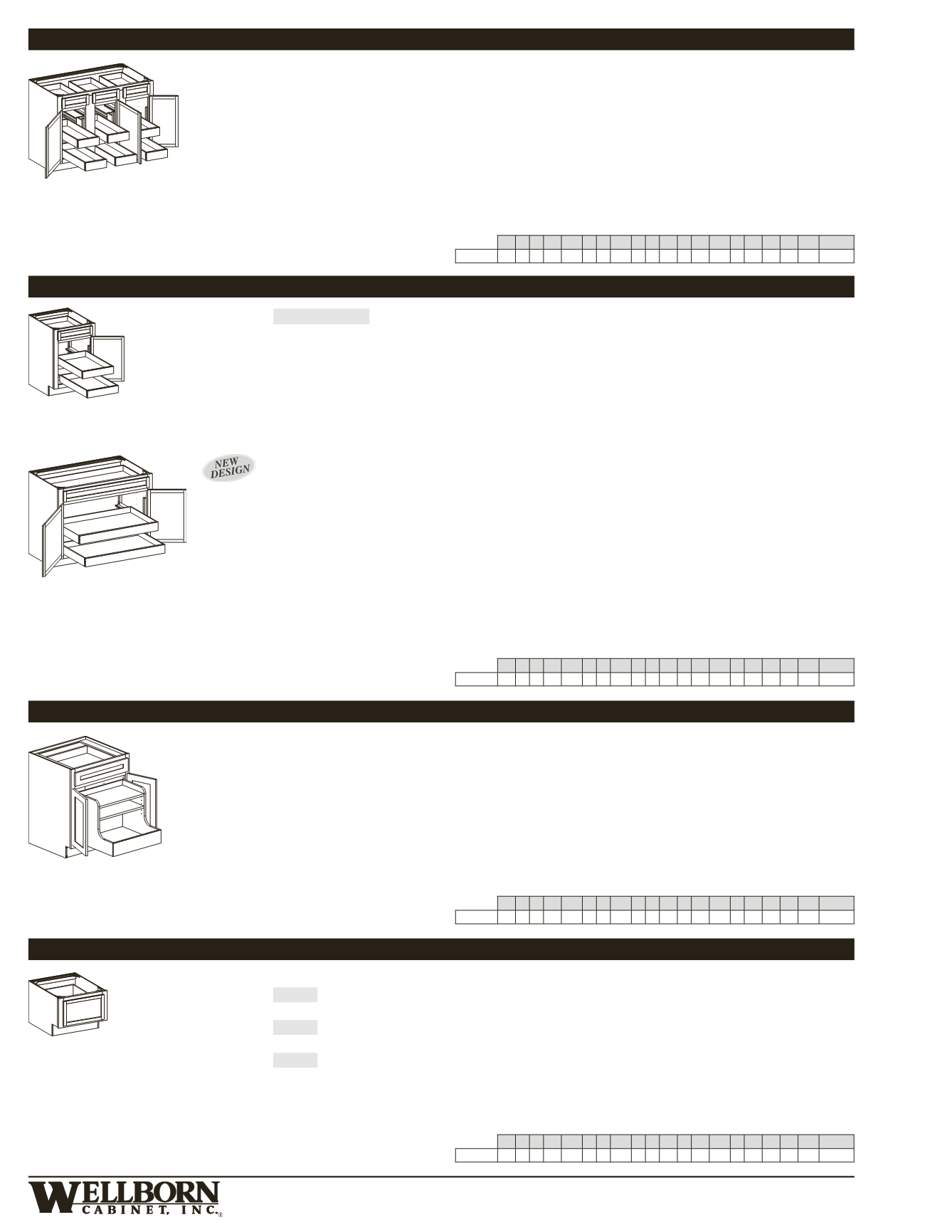 NEW DESIGN

WELLBORN CABINET, INC.®