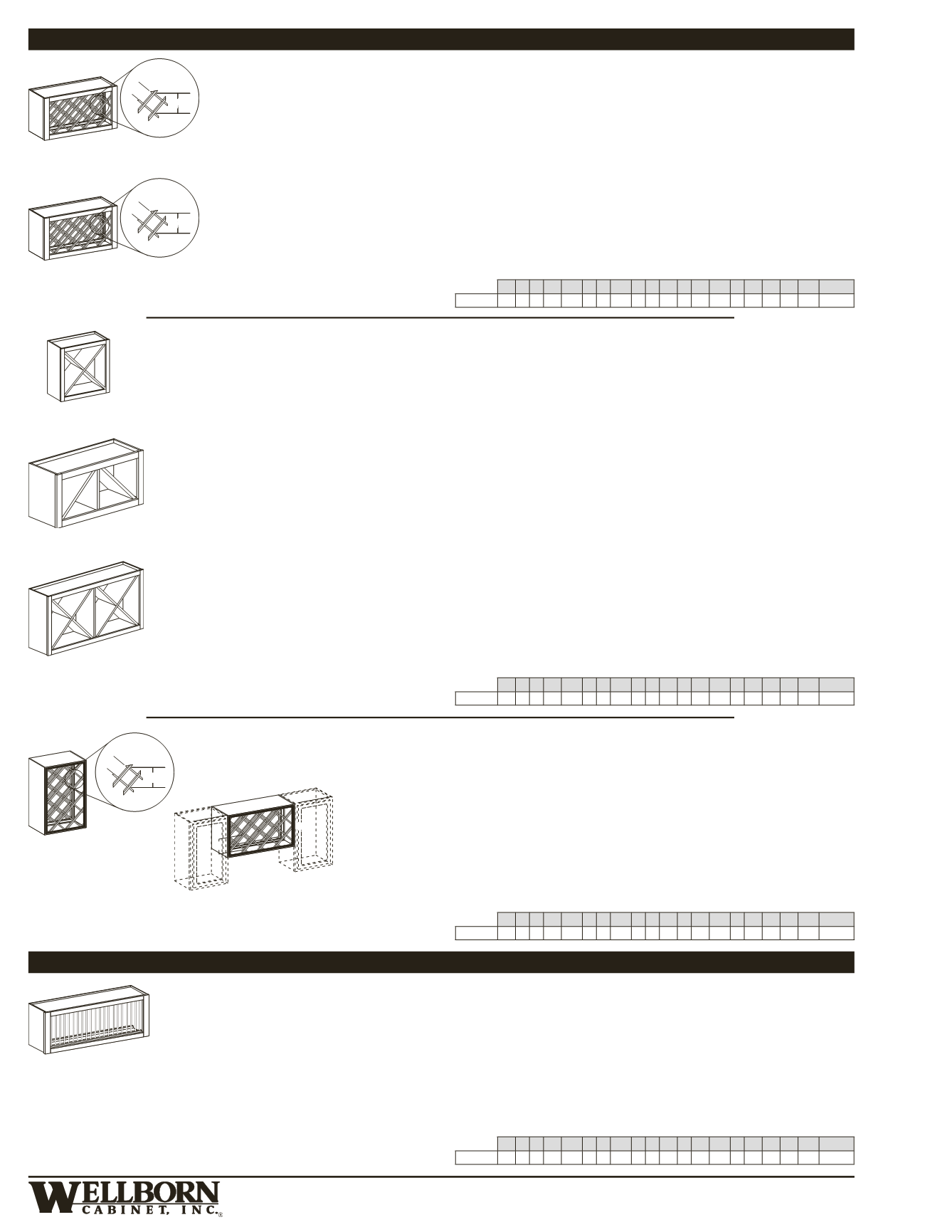 WELLBORN
CABINET, INC.®