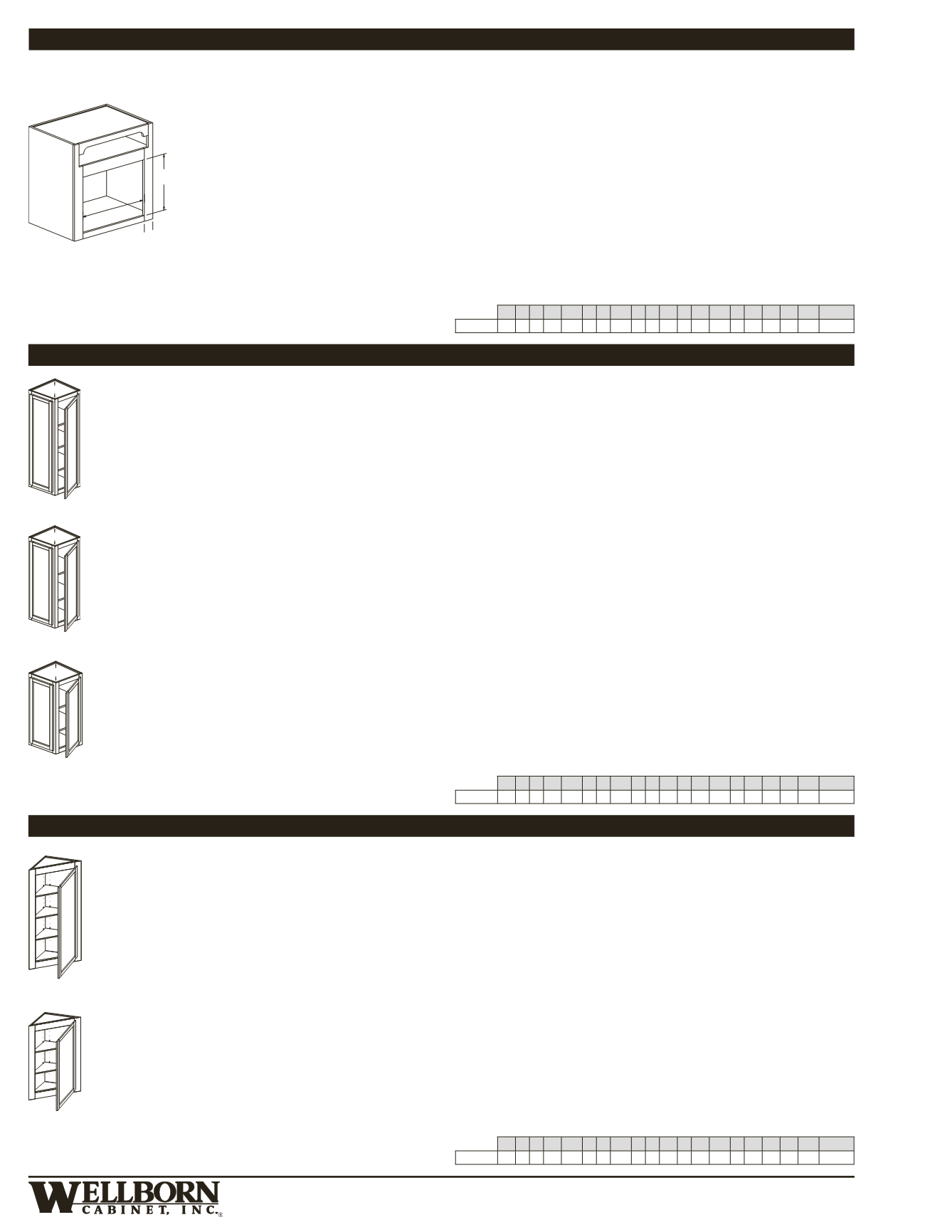 WELLBORN
CABINET, INC.®