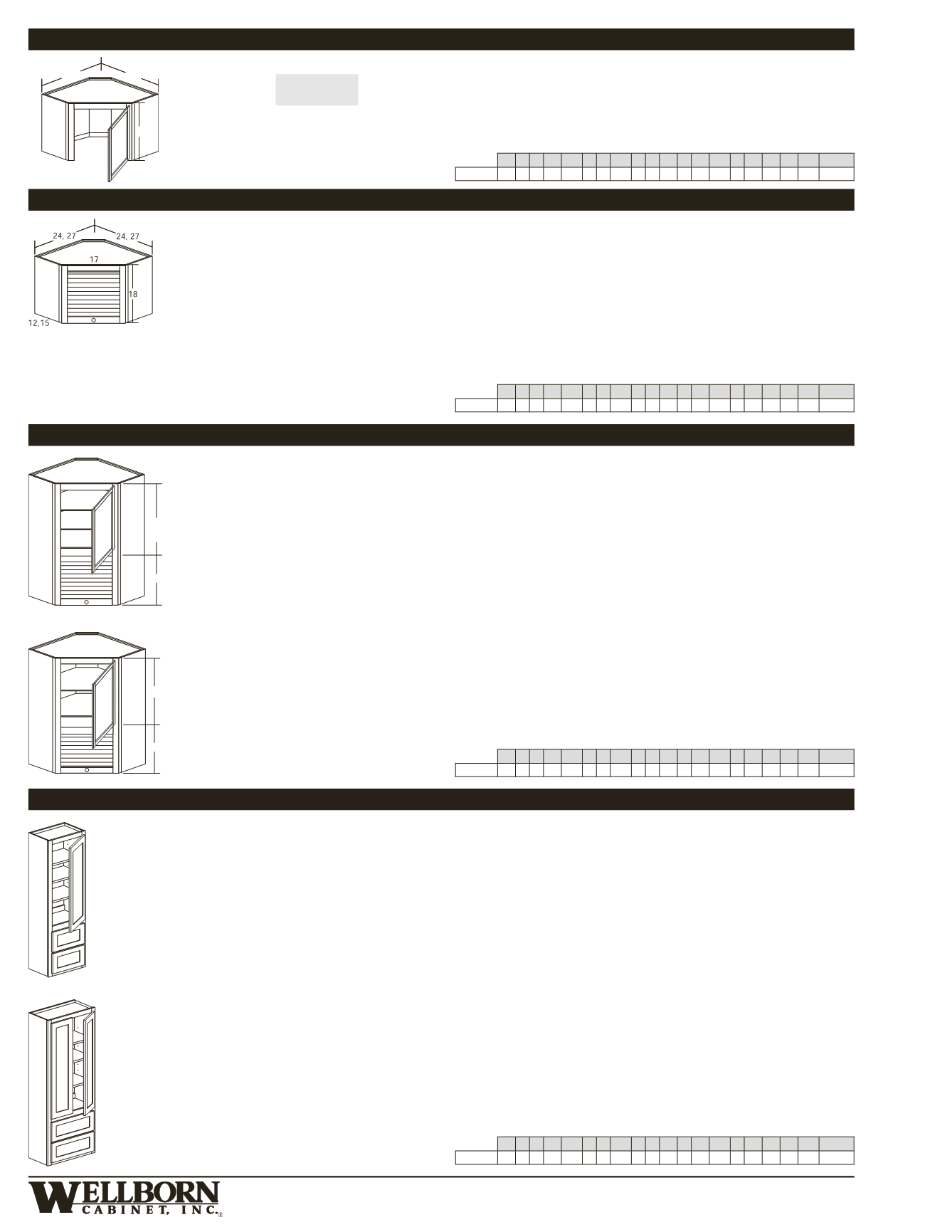 24, 27
24, 27
17
18
12,15

WELLBORN
CABINET, INC.®